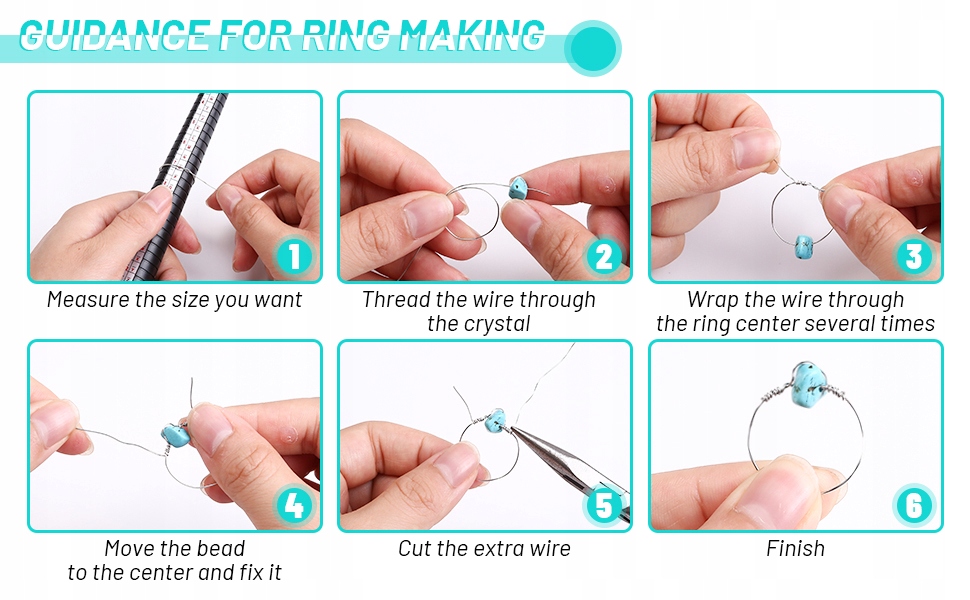 GUIDANCE FOR RING MAKING

1
Measure the size you want

2
Thread the wire through the crystal

3
Wrap the wire through the ring center several times

4
Move the bead to the center and fix it

5
Cut the extra wire

6
Finish