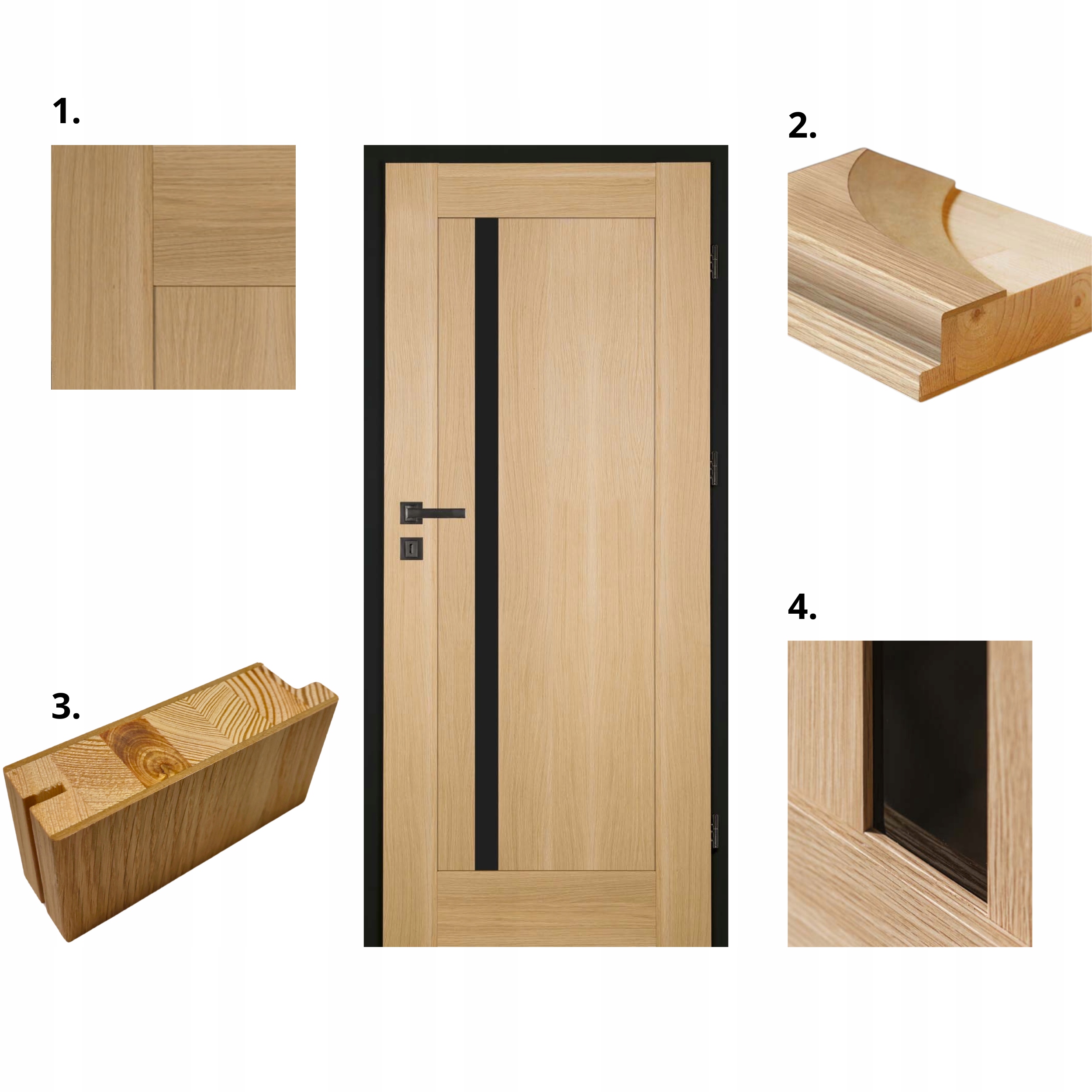 1.

2.

3.

4.