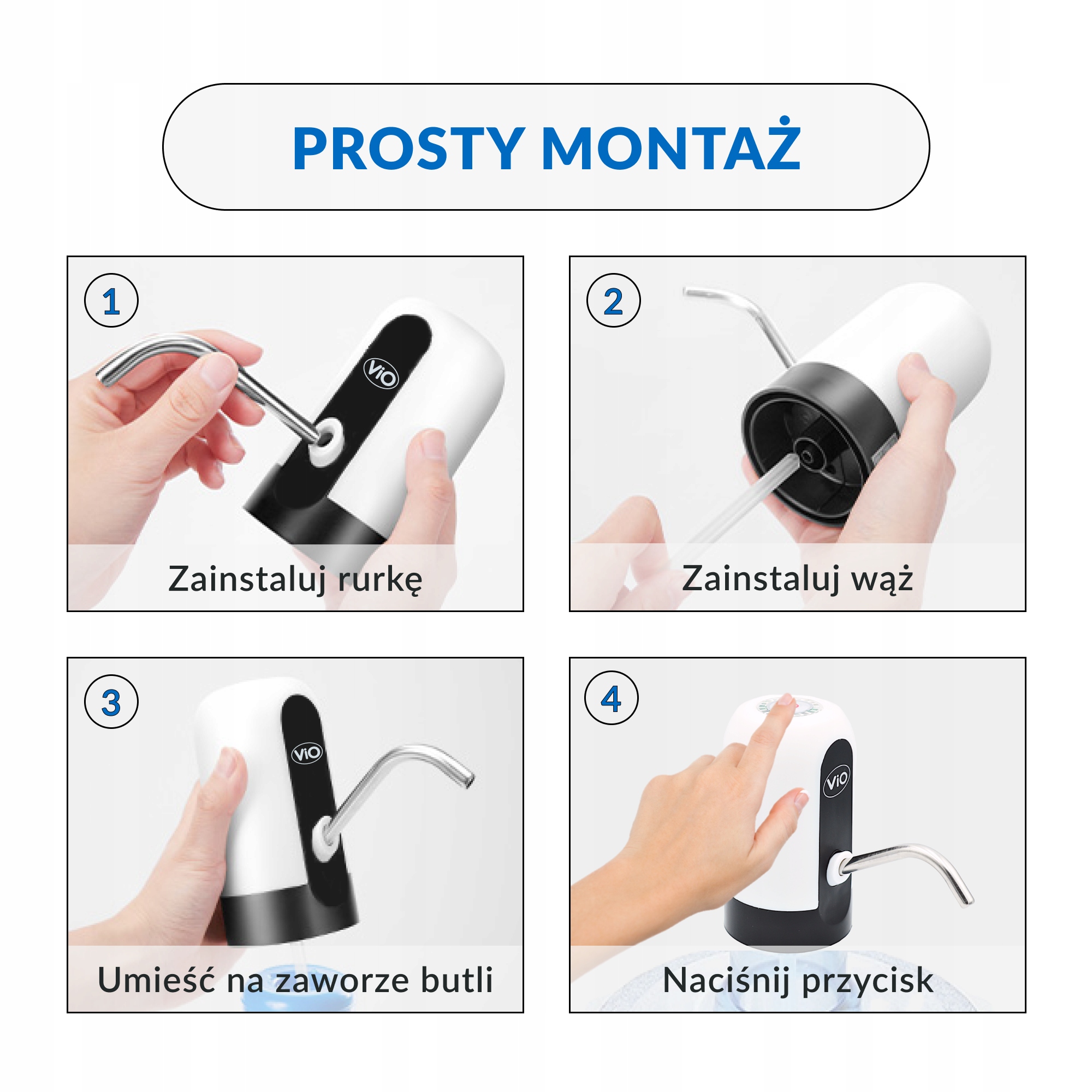 PROSTY MONTAŻ

1
ViO
Zainstaluj rurkę

2
Zainstaluj wąż

3
ViO
Umieść na zaworze butli

4
ViO
Naciśnij przycisk