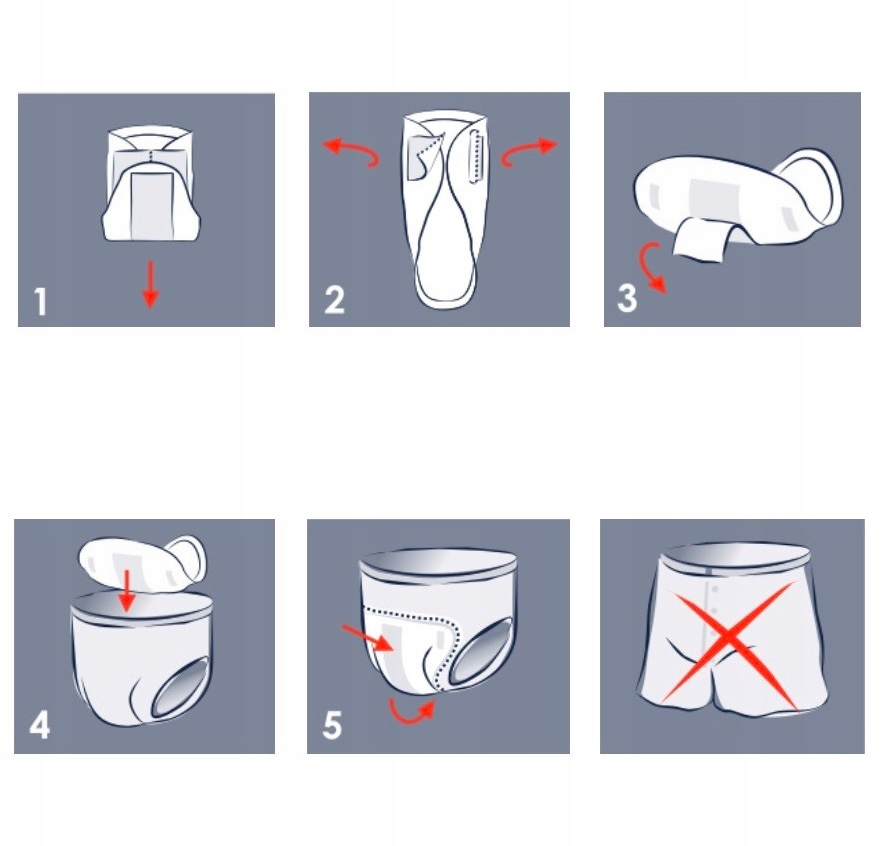 1

2

3

4

5