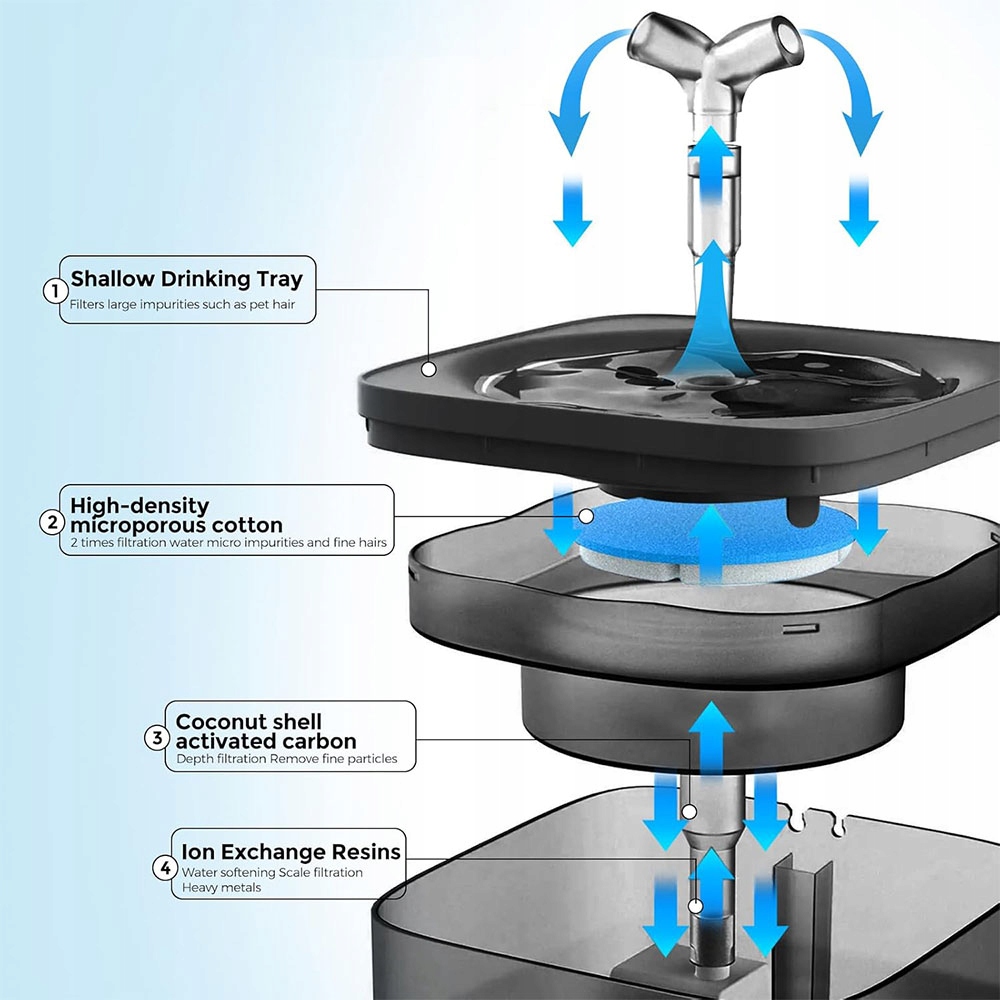 1 Shallow Drinking Tray
Filters large impurities such as pet hair

2 High-density microporous cotton
2 times filtration water micro impurities and fine hairs

3 Coconut shell activated carbon
Depth filtration Remove fine particles

4 Ion Exchange Resins
Water softening Scale filtration Heavy metals