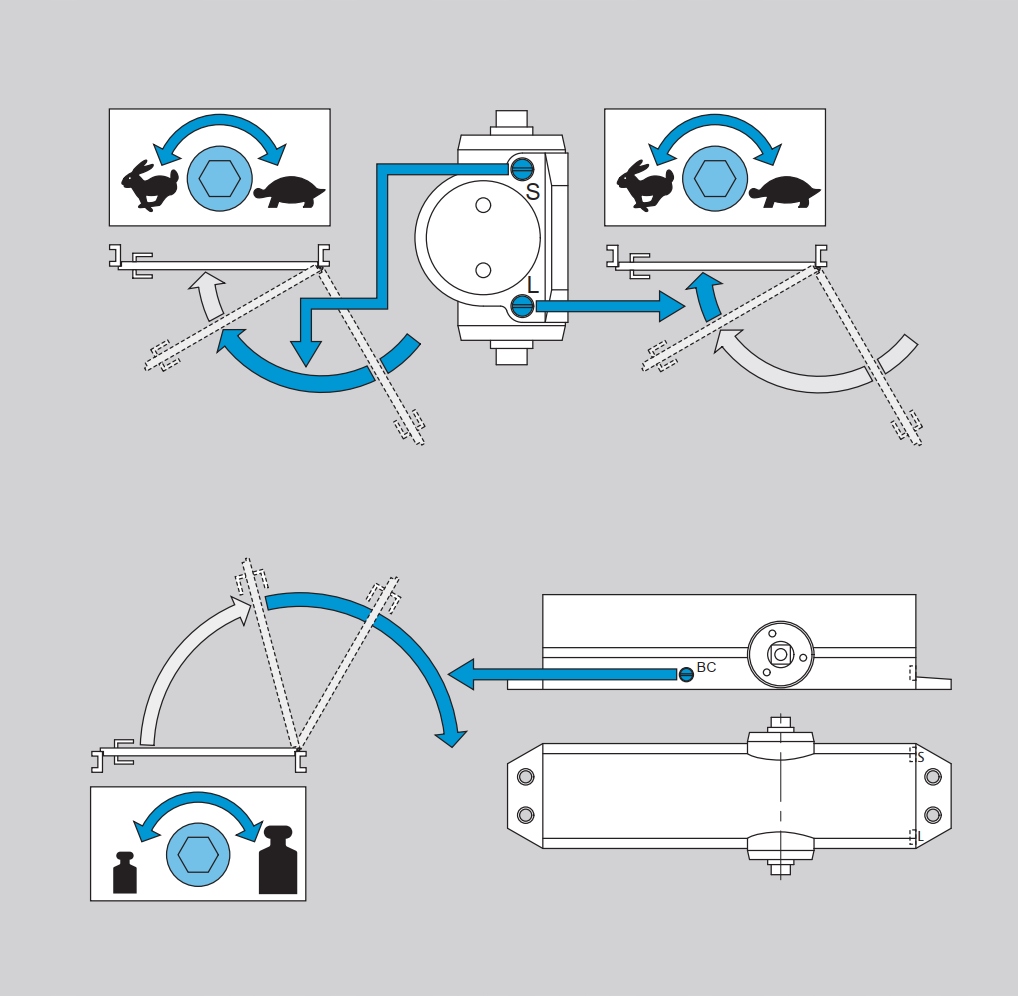 S
L
BC
S
L