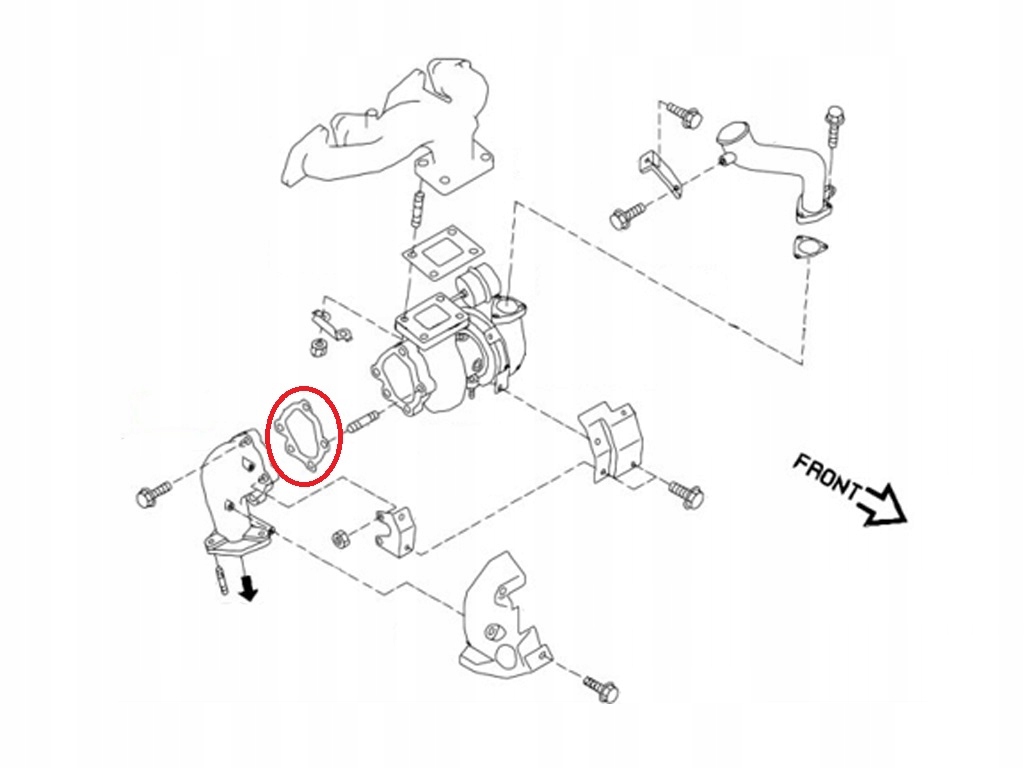 FRONT