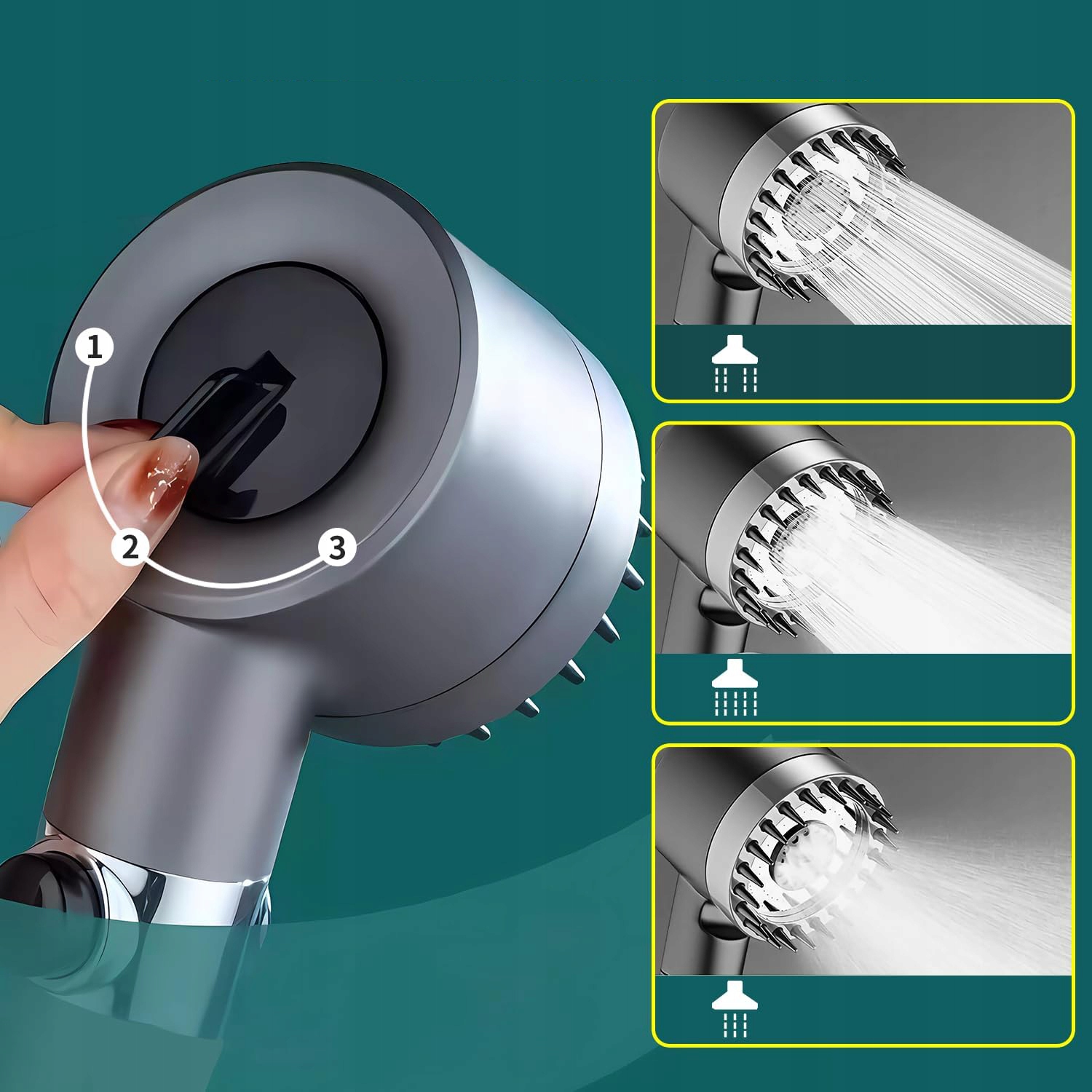 1
2
3