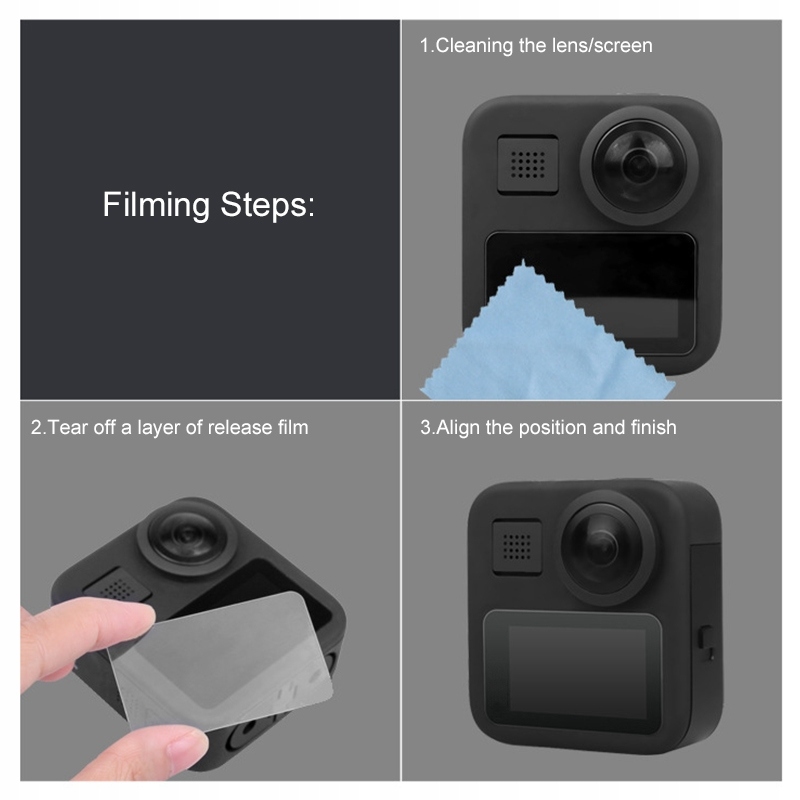 Filming Steps:

1.Cleaning the lens/screen

2.Tear off a layer of release film

3.Align the position and finish