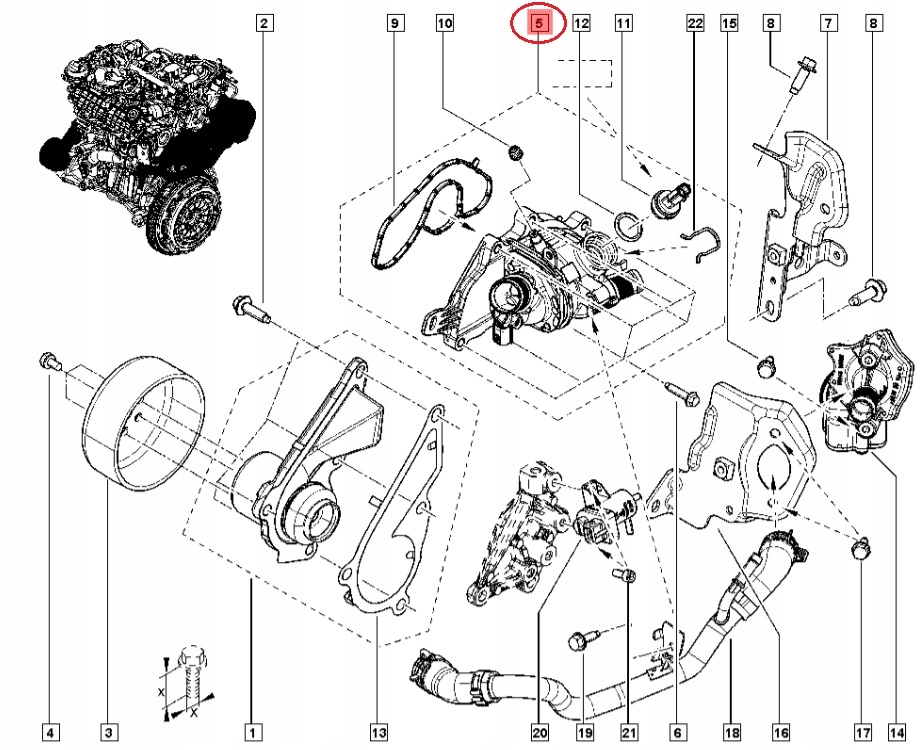 2
9
10
5
12
11
22
15
8
7
8
X
X
4
3
1
13
20
19
21
6
18
16
17
14