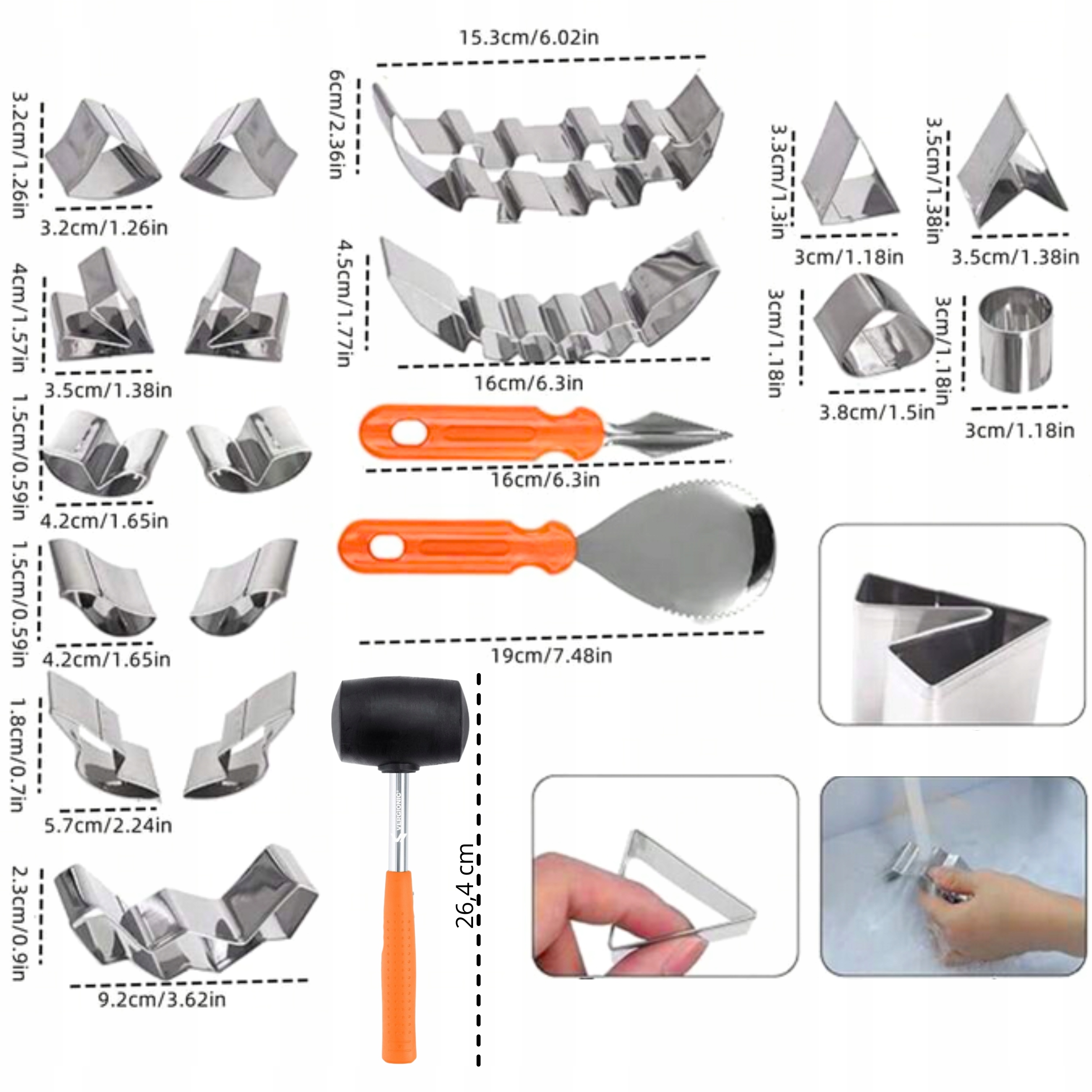 3.2cm/1.26in
3.2cm/1.26in
4cm/1.57in
3.5cm/1.38in
1.5cm/0.59in
4.2cm/1.65in
1.5cm/0.59in
4.2cm/1.65in
1.8cm/0.7in
5.7cm/2.24in
2.3cm/0.9in
9.2cm/3.62in
15.3cm/6.02in
6cm/2.36in
4.5cm/1.77in
16cm/6.3in
16cm/6.3in
19cm/7.48in
VERGIONIC
26,4 cm
3.3cm/1.3in
3cm/1.18in
3.5cm/1.38in
3.5cm/1.38in
3cm/1.18in
3.8cm/1.5in
3cm/1.18in
3cm/1.18in