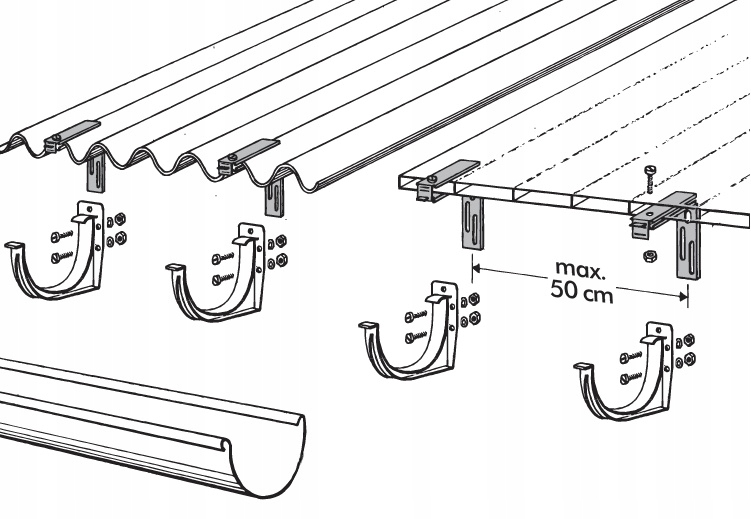 max.
50 cm