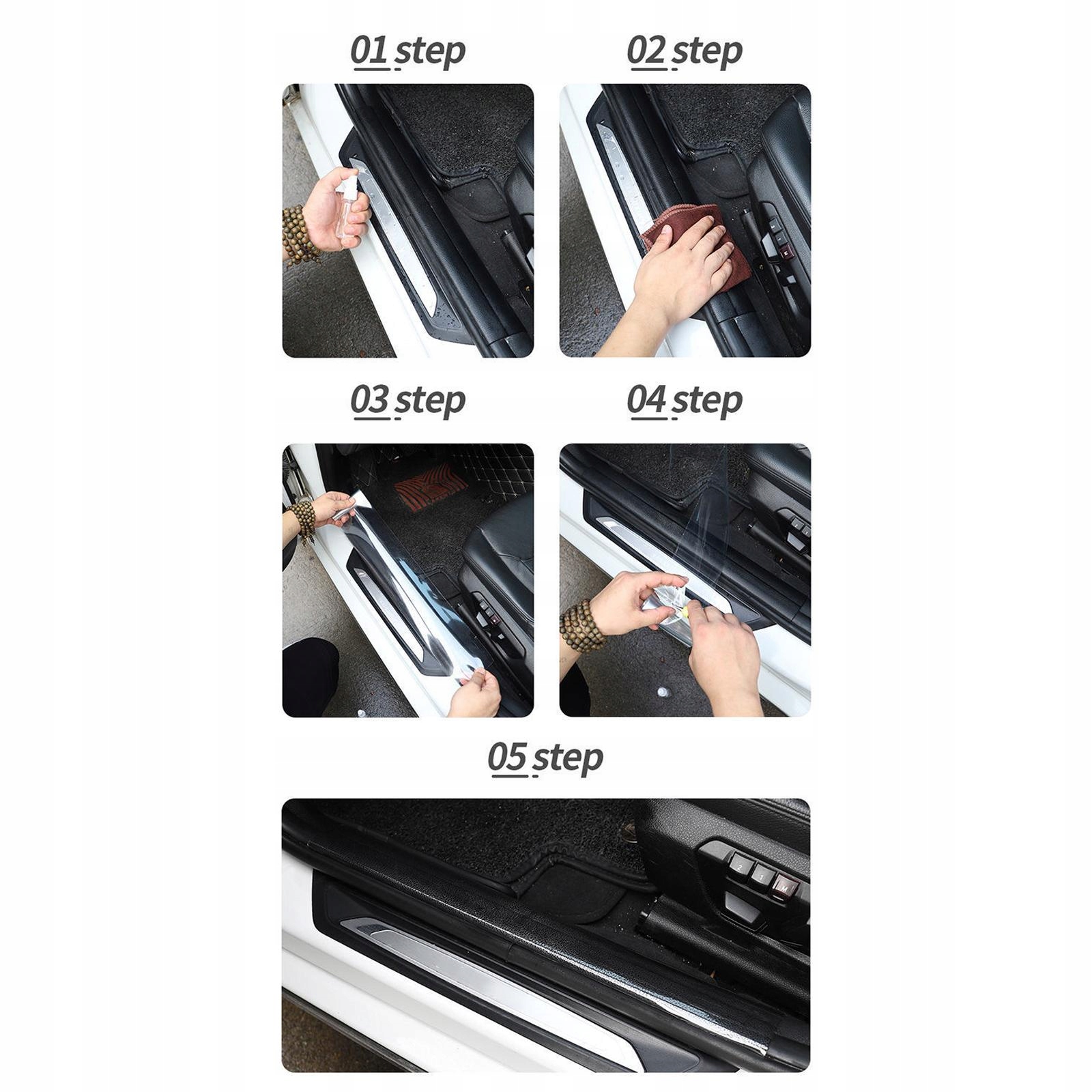 01 step

02 step

03 step

04 step

05 step

2 1 M