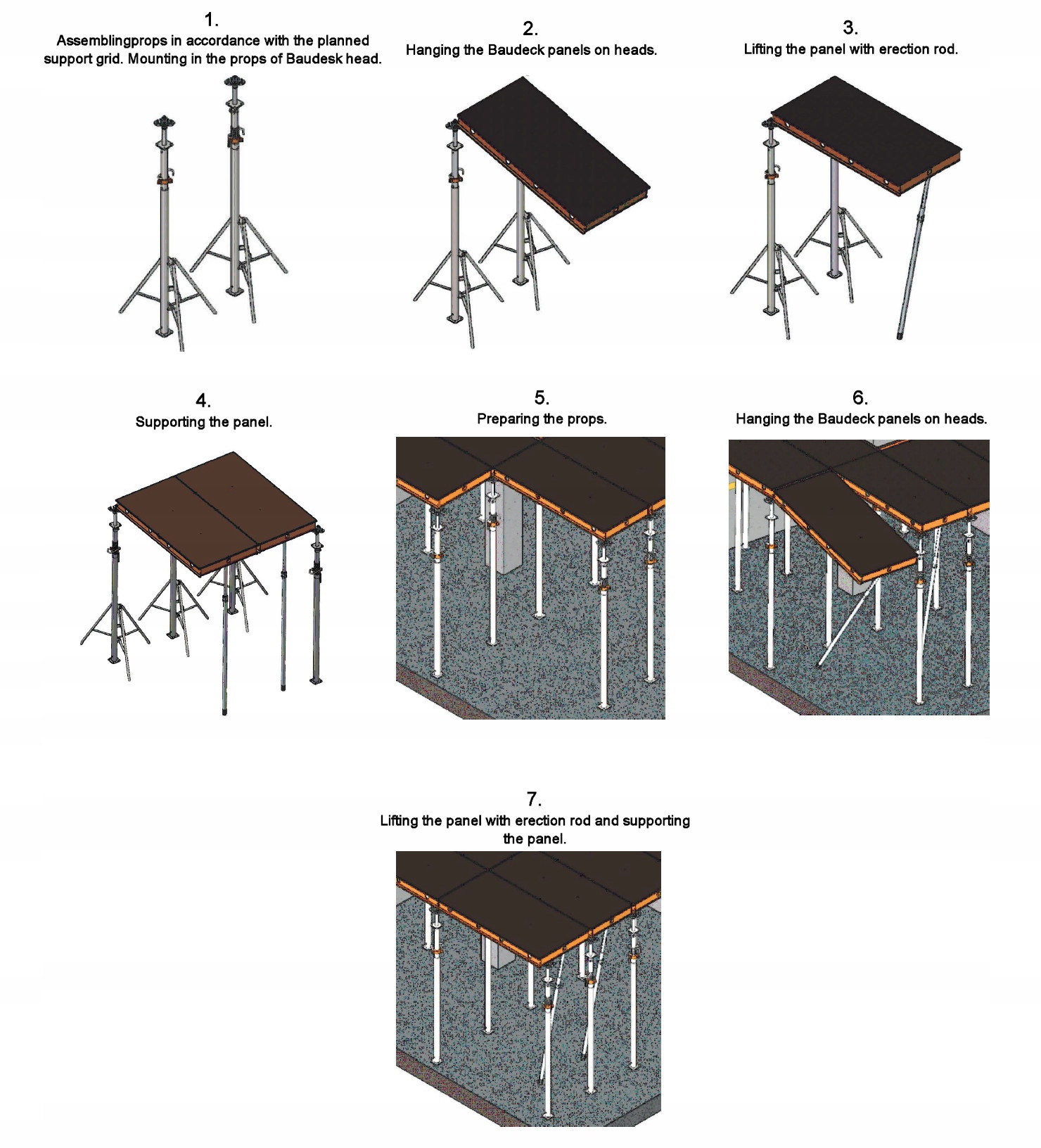 1.
Assemblingprops in accordance with the planned support grid. Mounting in the props of Baudesk head.

2.
Hanging the Baudeck panels on heads.

3.
Lifting the panel with erection rod.

4.
Supporting the panel.

5.
Preparing the props.

6.
Hanging the Baudeck panels on heads.

7.
Lifting the panel with erection rod and supporting the panel.