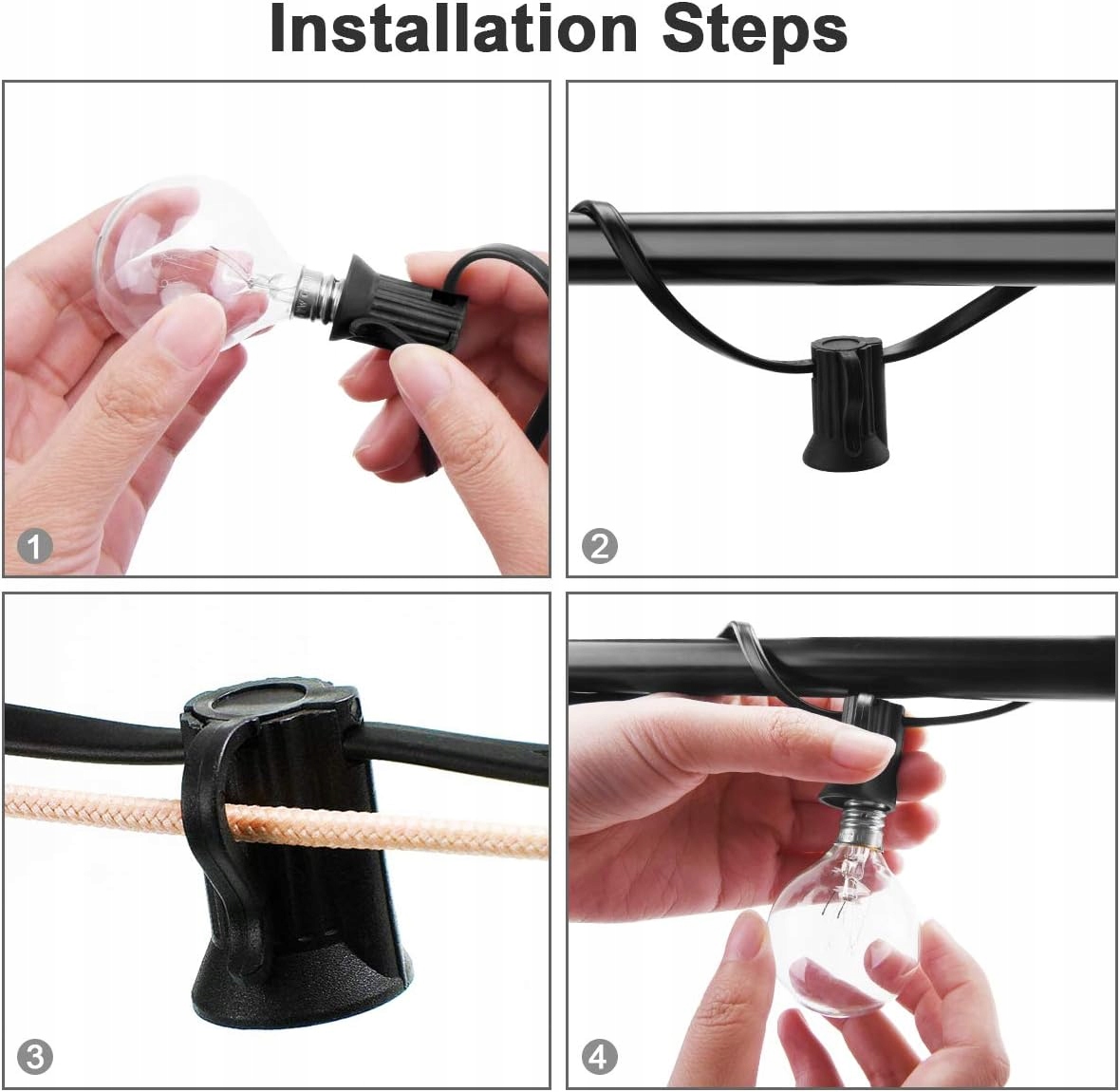 Installation Steps

1

2

3

4