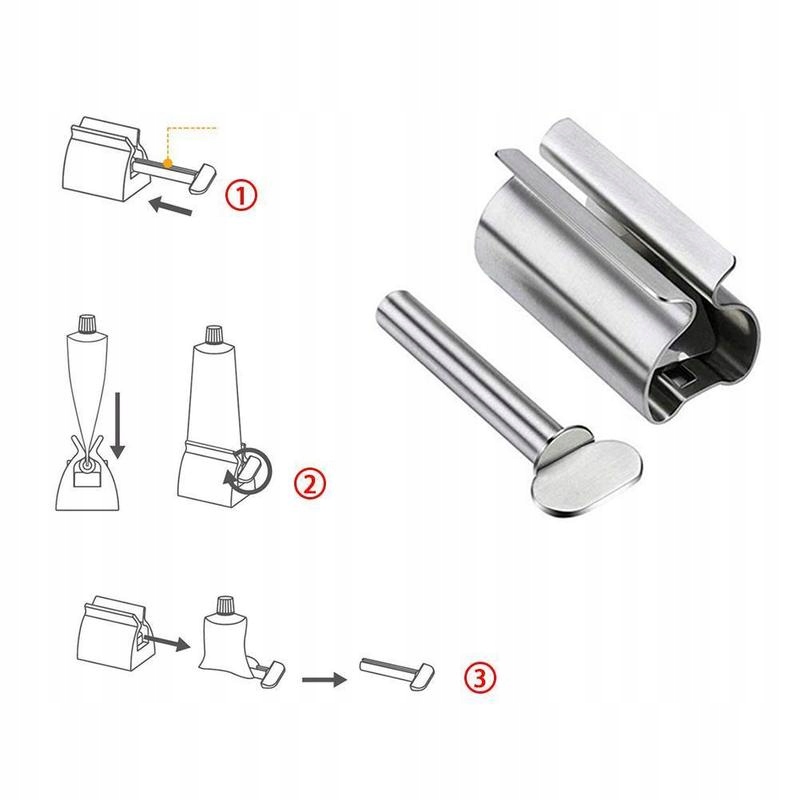 ①

②

③