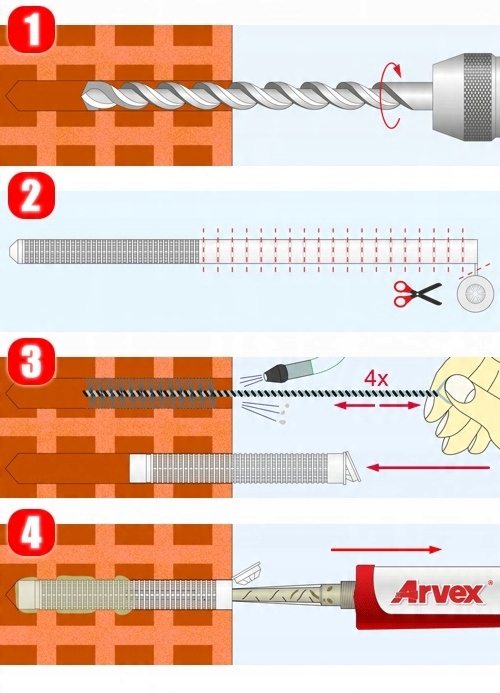 1

2

3

4x

4

Arvex®