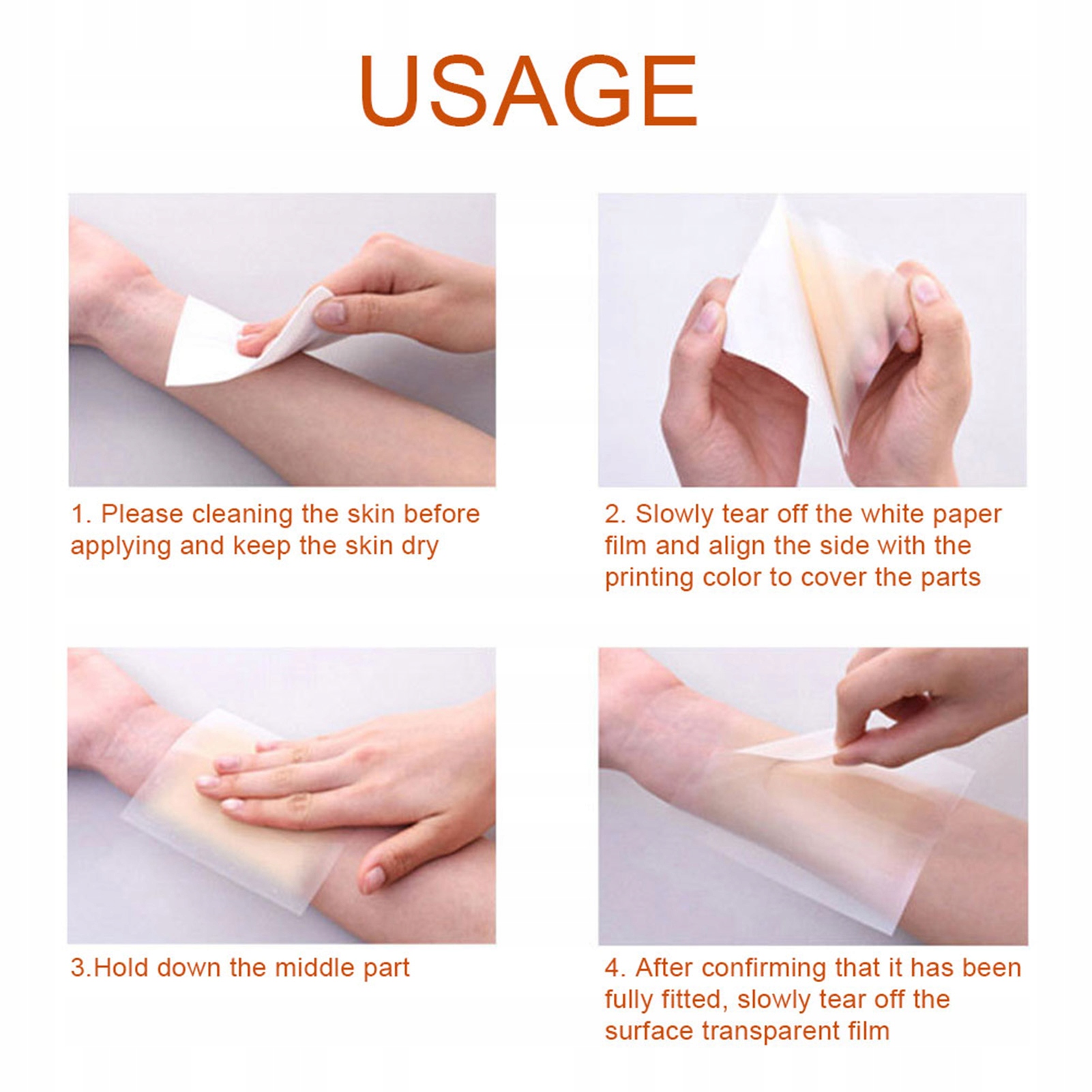 USAGE

1. Please cleaning the skin before applying and keep the skin dry

2. Slowly tear off the white paper film and align the side with the printing color to cover the parts

3.Hold down the middle part

4. After confirming that it has been fully fitted, slowly tear off the surface transparent film