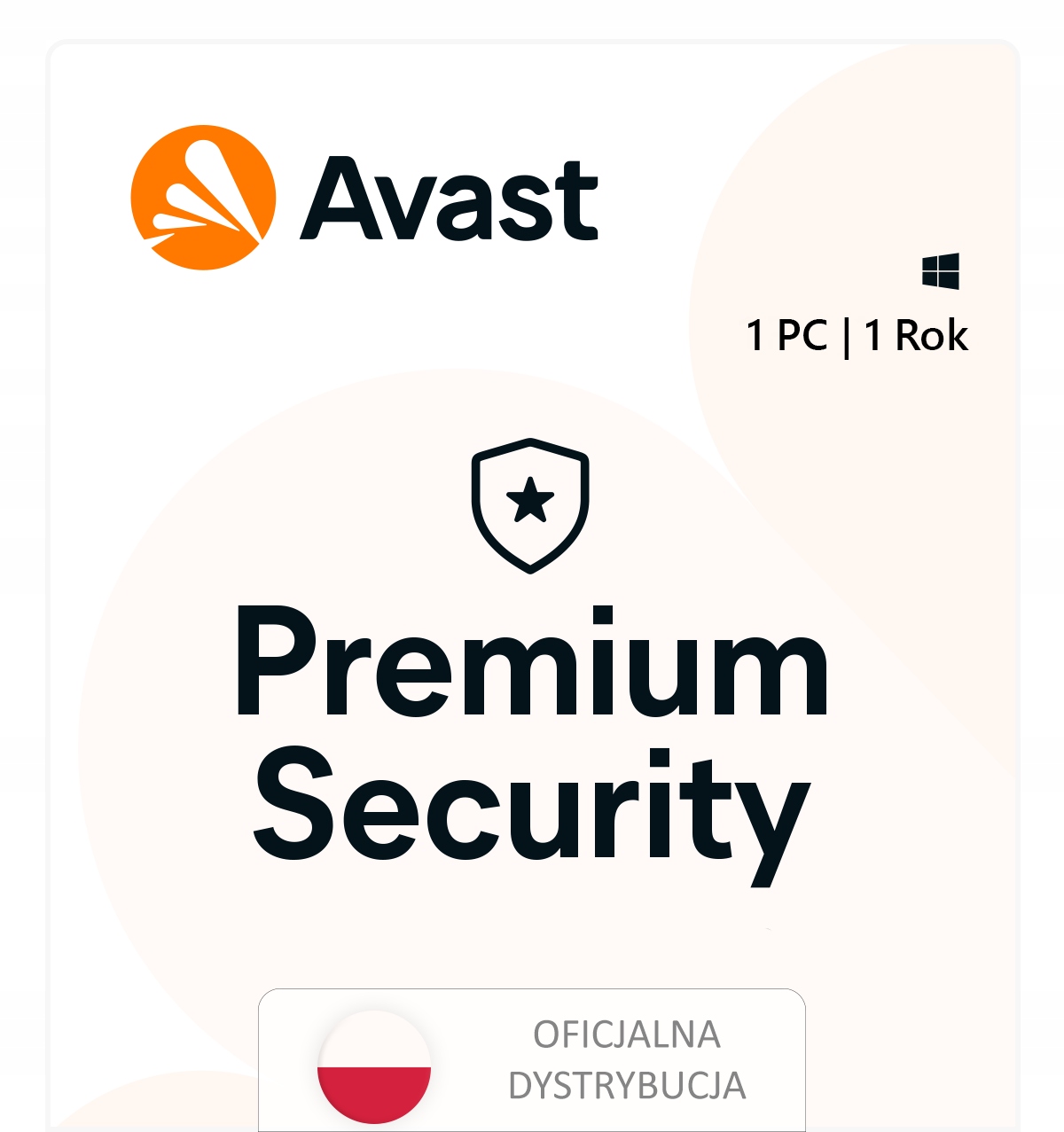 Avast

1 PC | 1 Rok

Premium Security

OFICJALNA
DYSTRYBUCJA