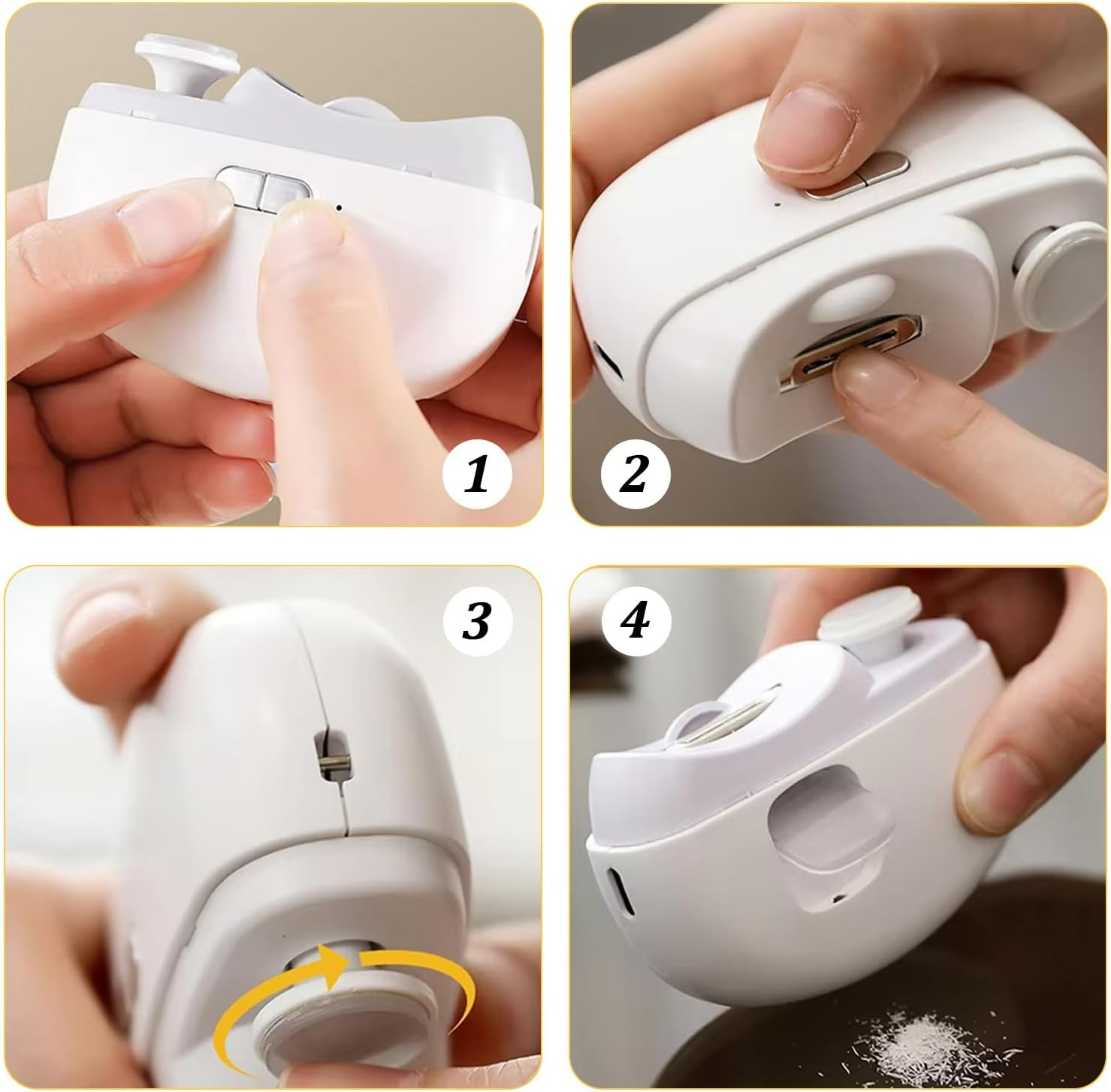 1

2

3

4