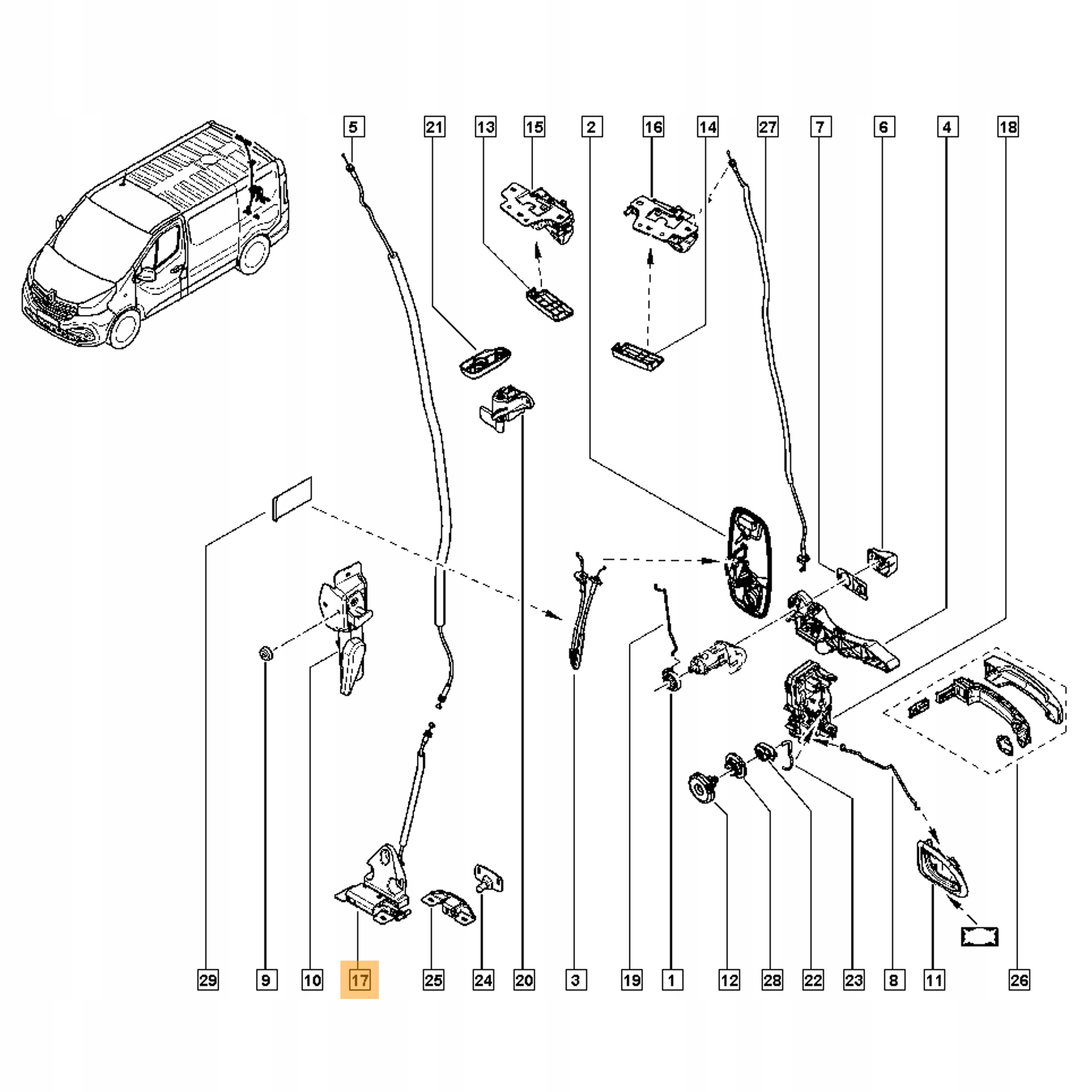 5 21 13 15 2 16 14 27 7 6 4 18

29 9 10 17 25 24 20 3 19 1 12 28 22 23 8 11 26