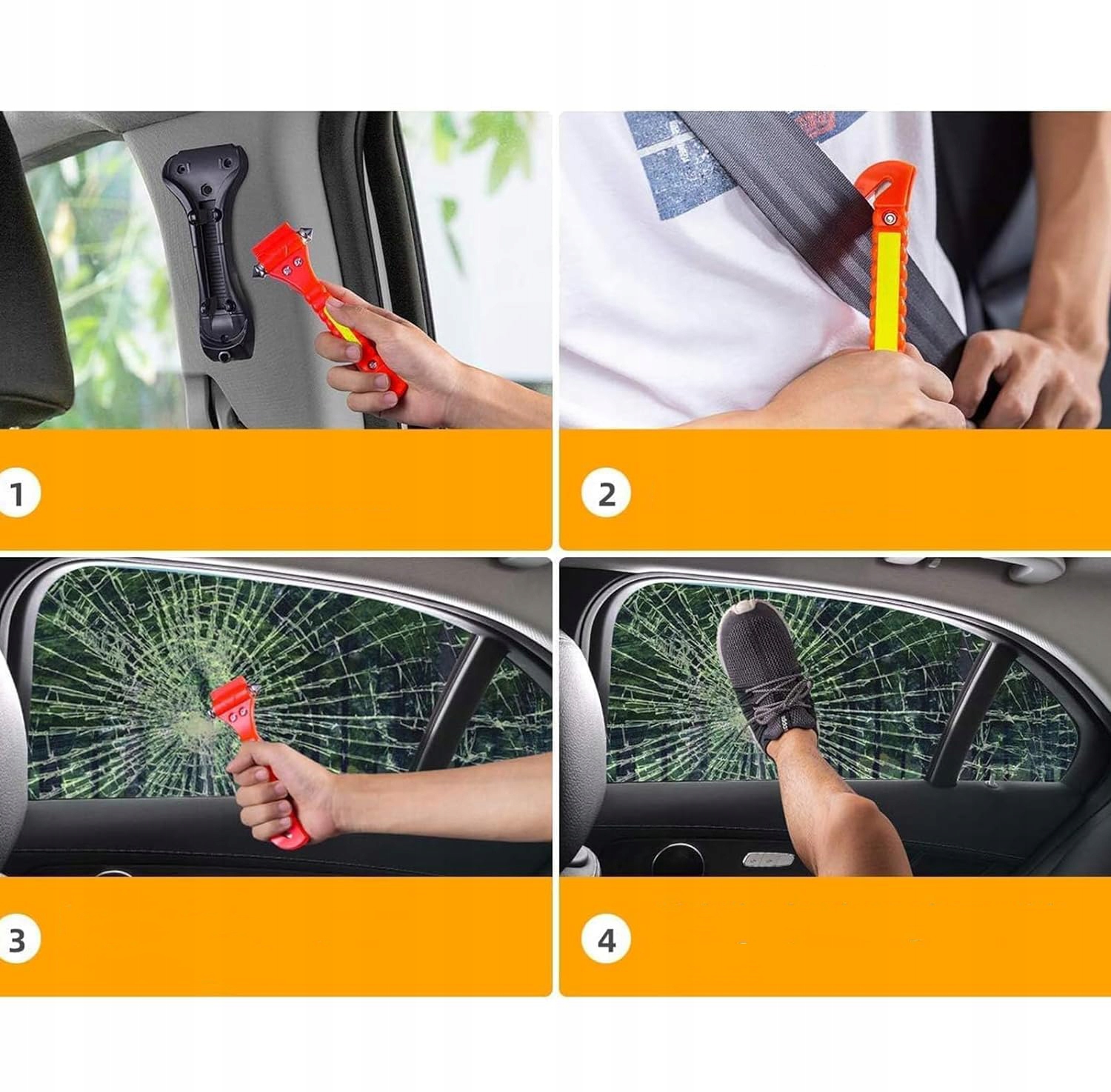 1

2

3

4