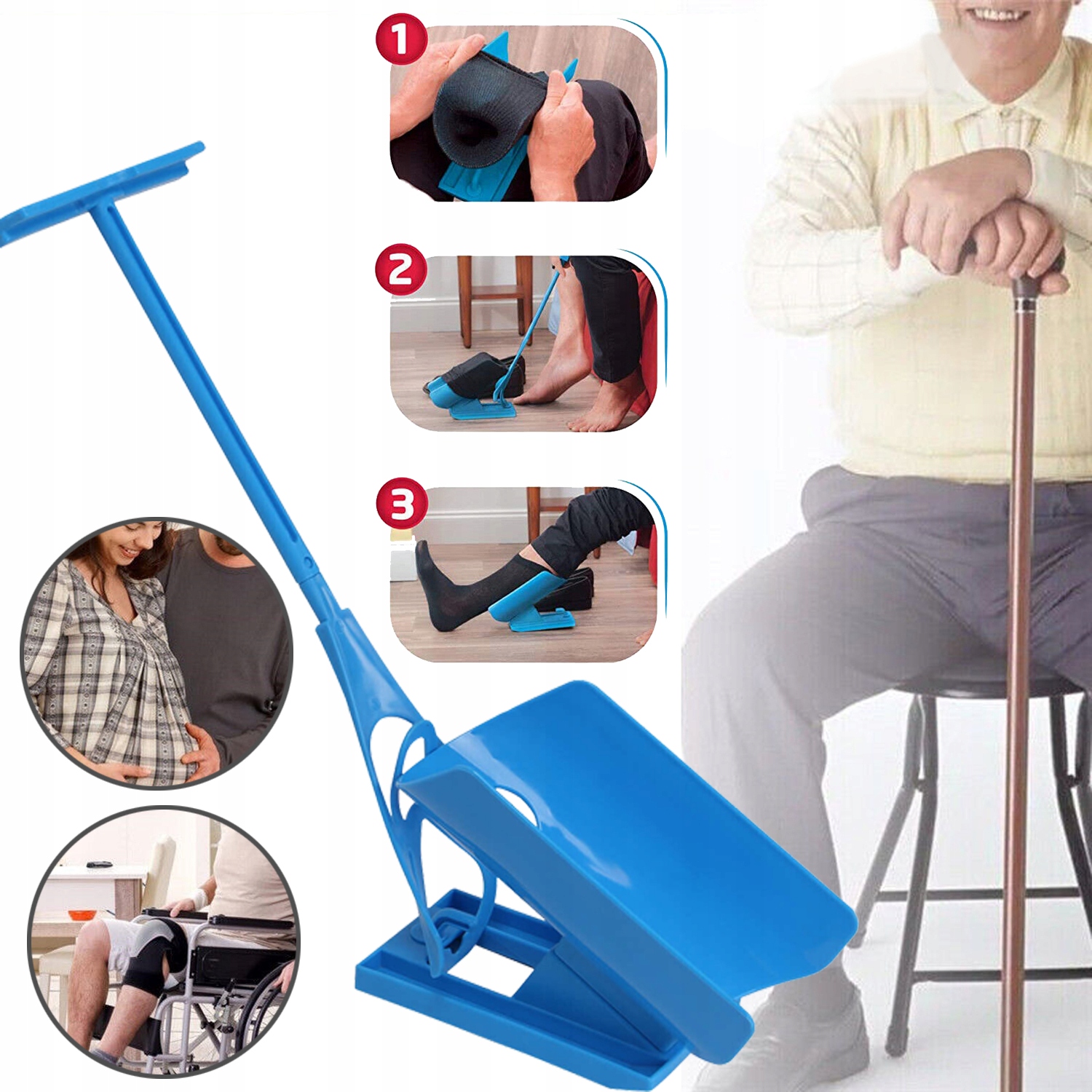 1
2
3