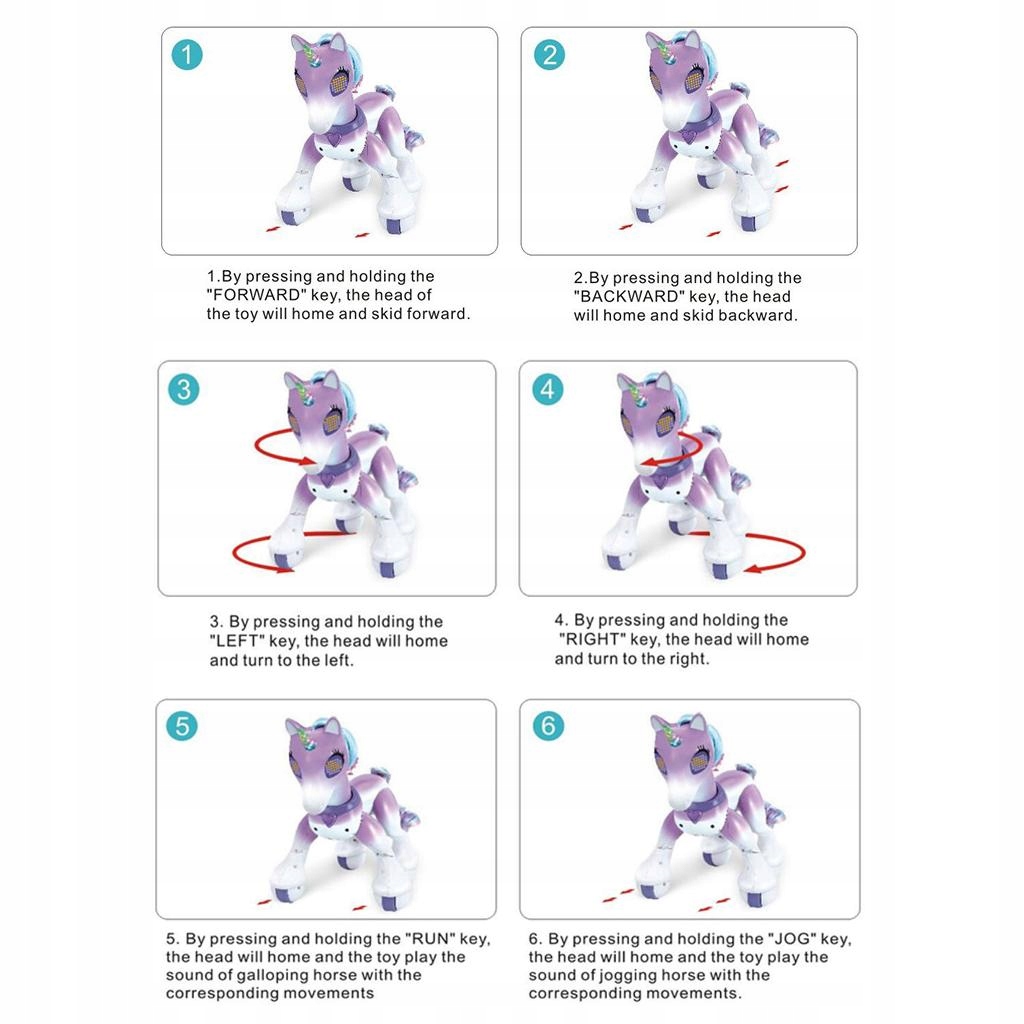 1

1.By pressing and holding the "FORWARD" key, the head of the toy will home and skid forward.

2

2.By pressing and holding the "BACKWARD" key, the head will home and skid backward.

3

3. By pressing and holding the "LEFT" key, the head will home and turn to the left.

4

4. By pressing and holding the "RIGHT" key, the head will home and turn to the right.

5

5. By pressing and holding the "RUN" key, the head will home and the toy play the sound of galloping horse with the corresponding movements

6

6. By pressing and holding the "JOG" key, the head will home and the toy play the sound of jogging horse with the corresponding movements.