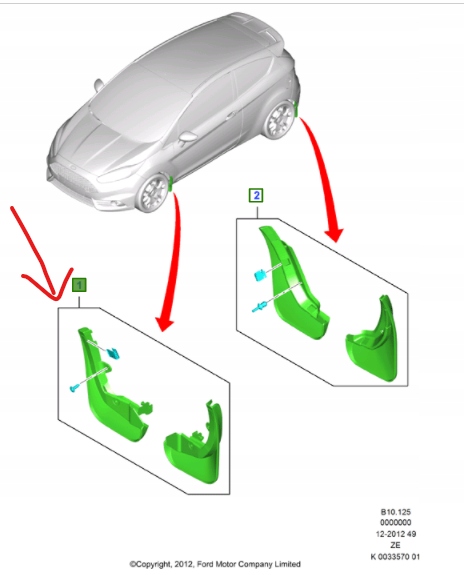 2

1

B10.125
0000000
12-2012 49
ZE
K 0033570 01

©Copyright, 2012, Ford Motor Company Limited