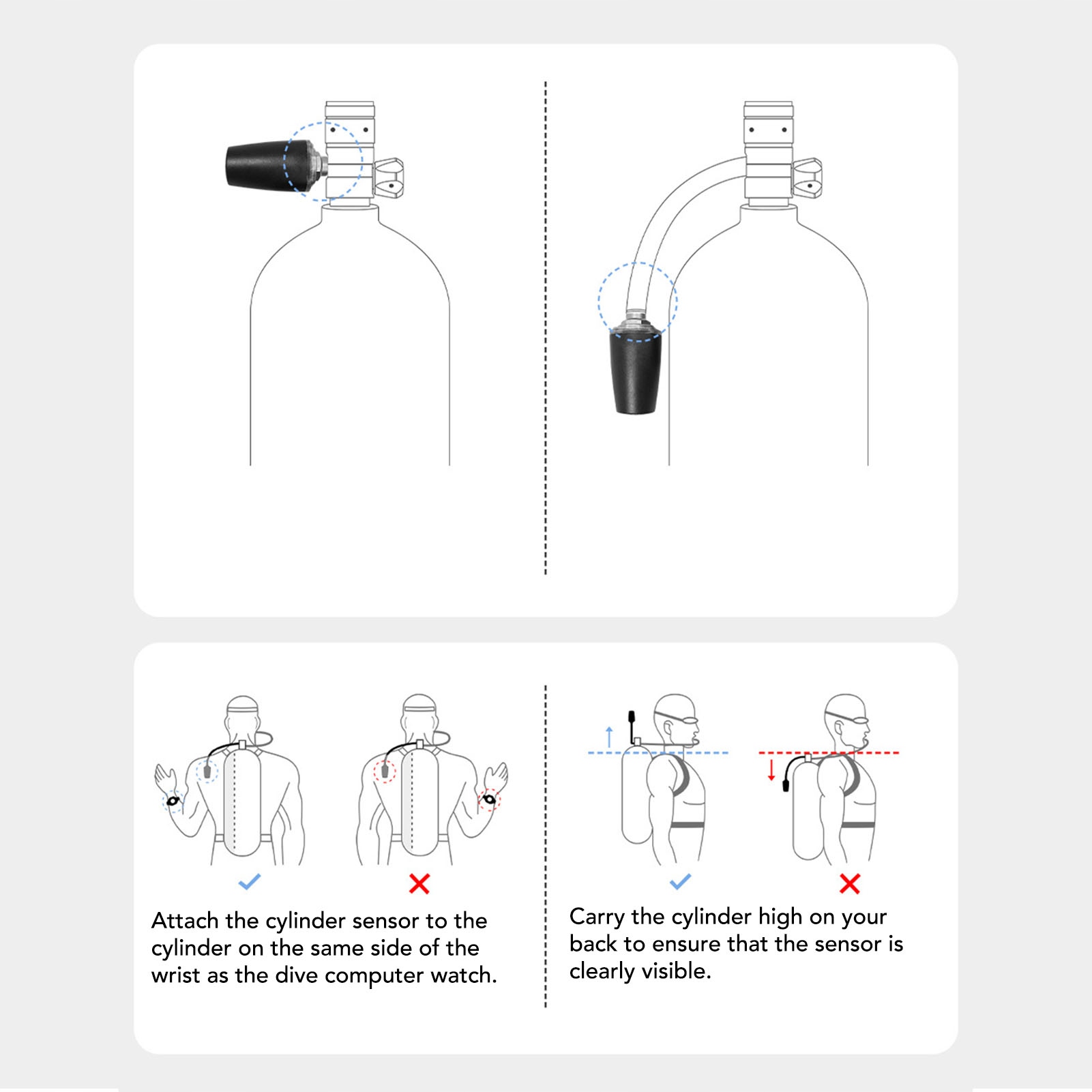 Attach the cylinder sensor to the cylinder on the same side of the wrist as the dive computer watch.

Carry the cylinder high on your back to ensure that the sensor is clearly visible.