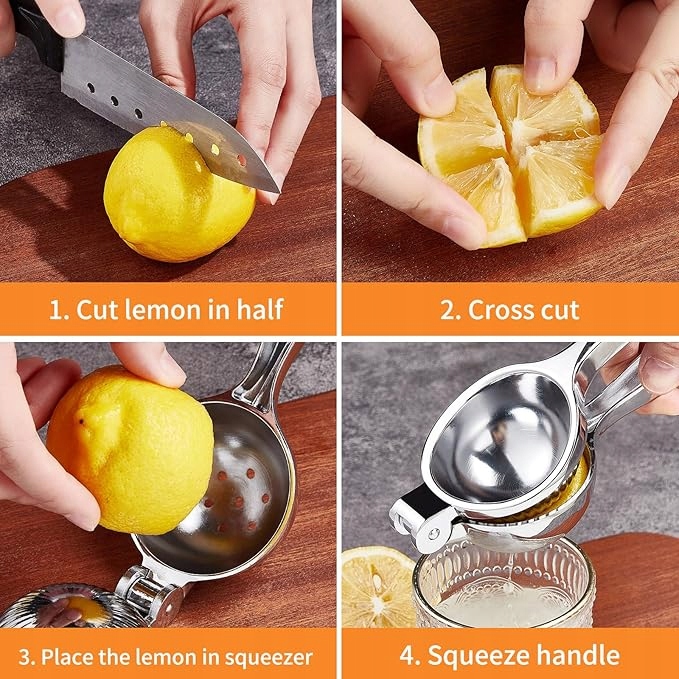 1. Cut lemon in half

2. Cross cut

3. Place the lemon in squeezer

4. Squeeze handle