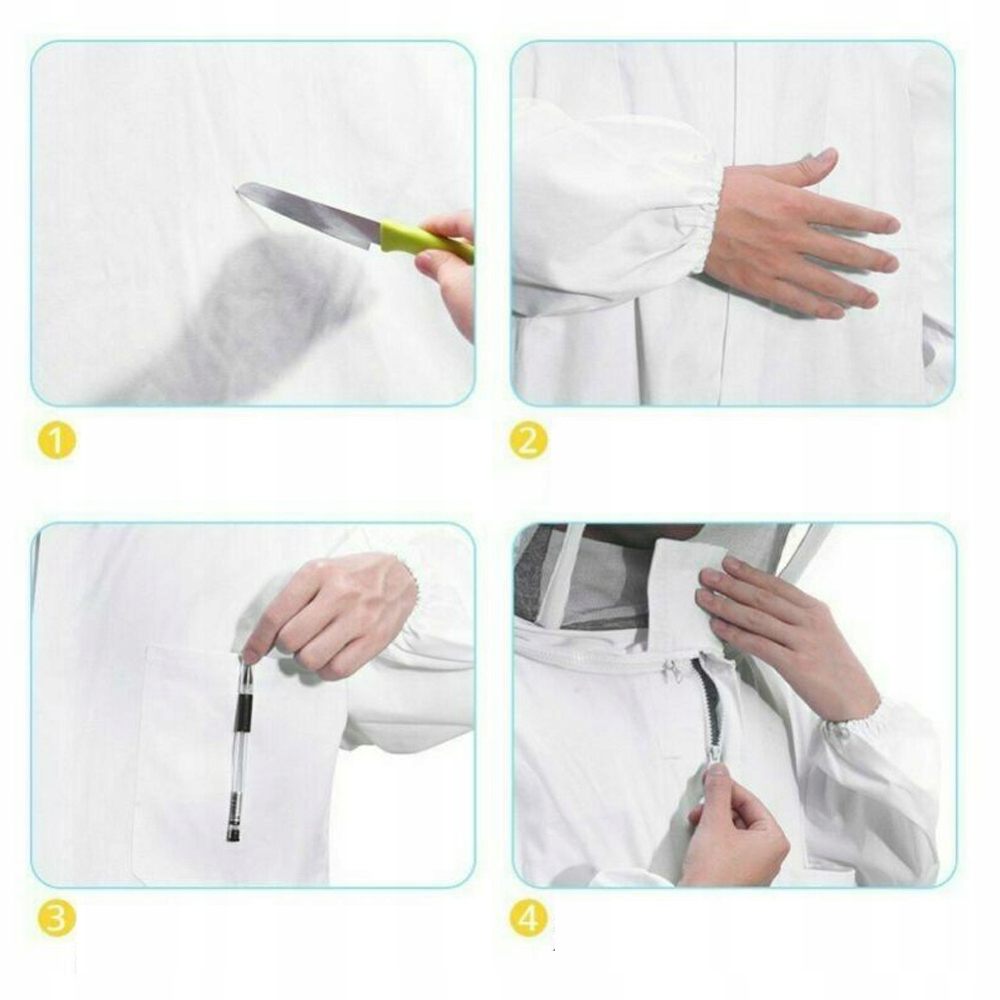 1

2

3

4