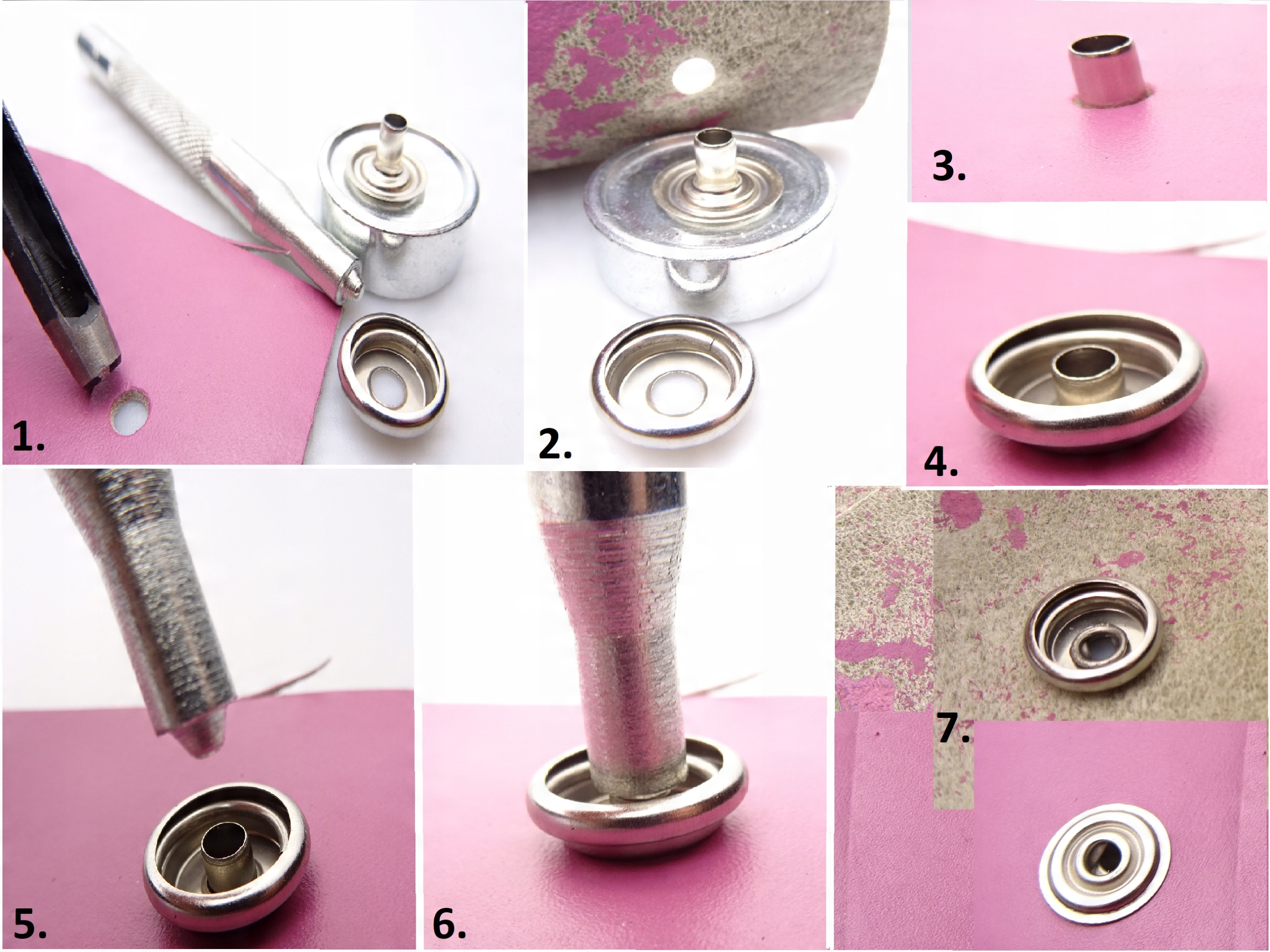 1.

2.

3.

4.

5.

6.

7.