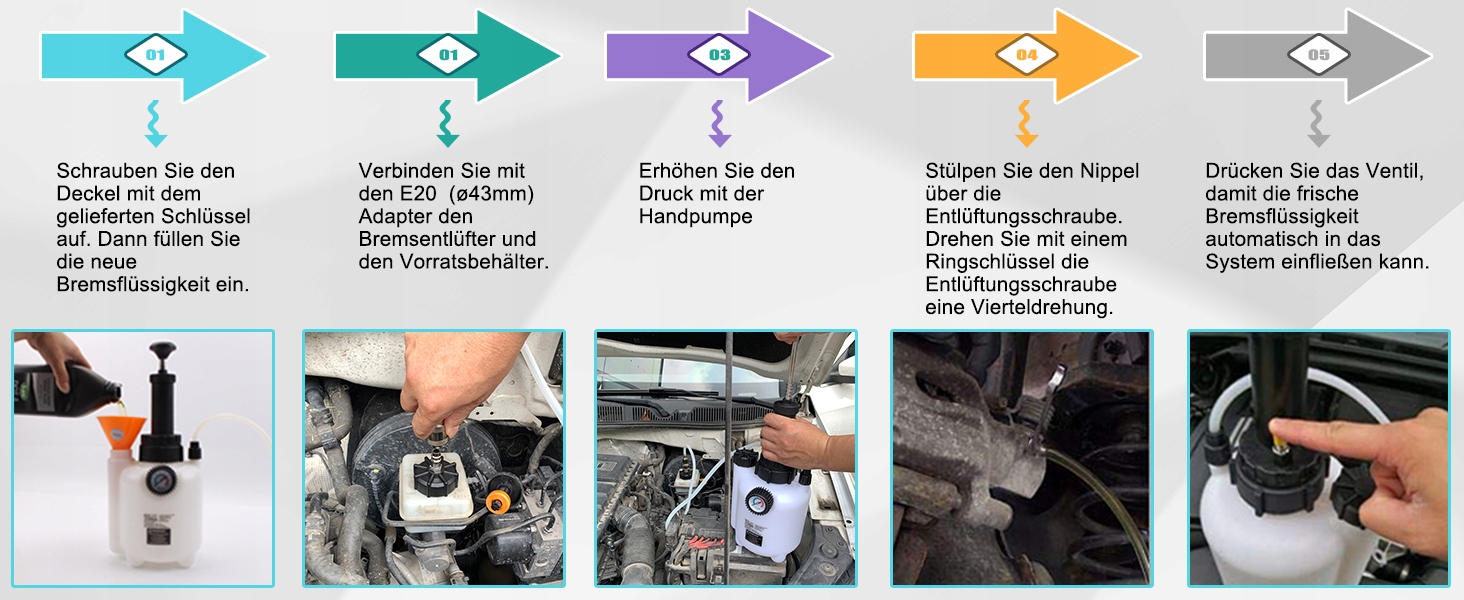 01

Schrauben Sie den Deckel mit dem gelieferten Schlüssel auf. Dann füllen Sie die neue Bremsflüssigkeit ein.

01

Verbinden Sie mit den E20 (ø43mm) Adapter den Bremsentlüfter und den Vorratsbehälter.

03

Erhöhen Sie den Druck mit der Handpumpe

04

Stülpen Sie den Nippel über die Entlüftungsschraube. Drehen Sie mit einem Ringschlüssel die Entlüftungsschraube eine Vierteldrehung.

05

Drücken Sie das Ventil, damit die frische Bremsflüssigkeit automatisch in das System einfließen kann.