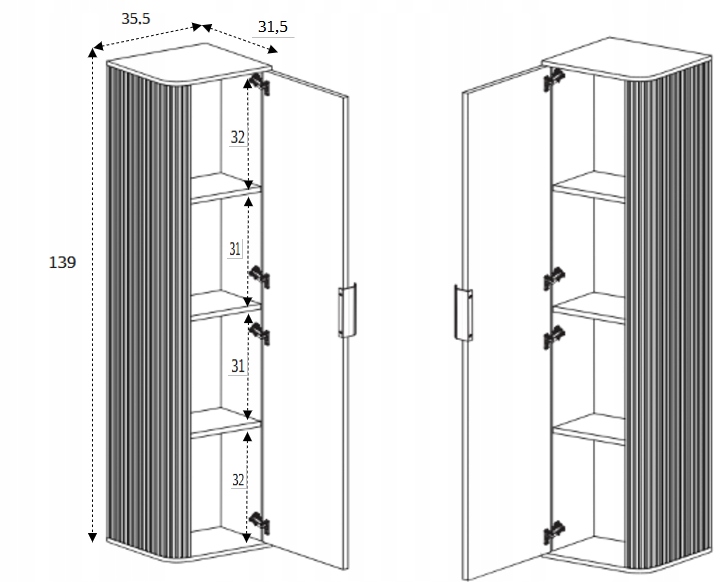 35.5
31,5
139
32
31
31
32