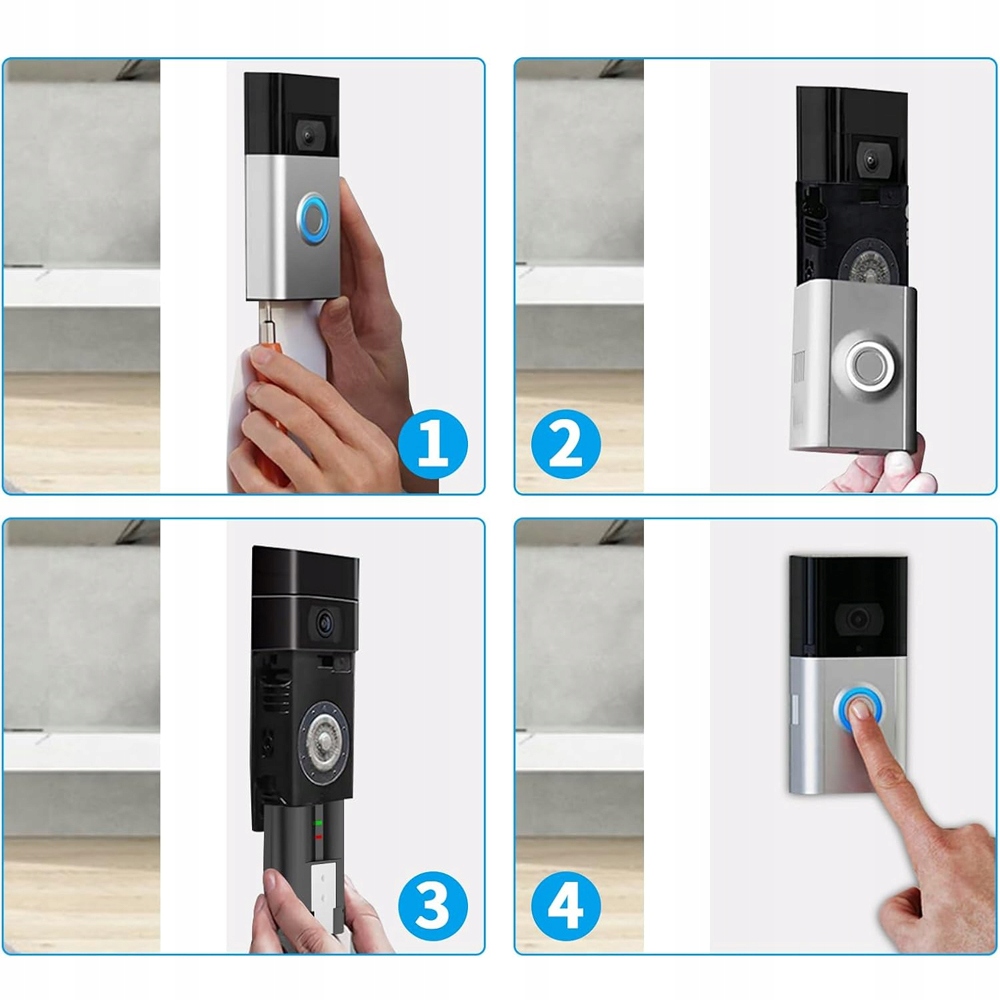 1

2

3

4