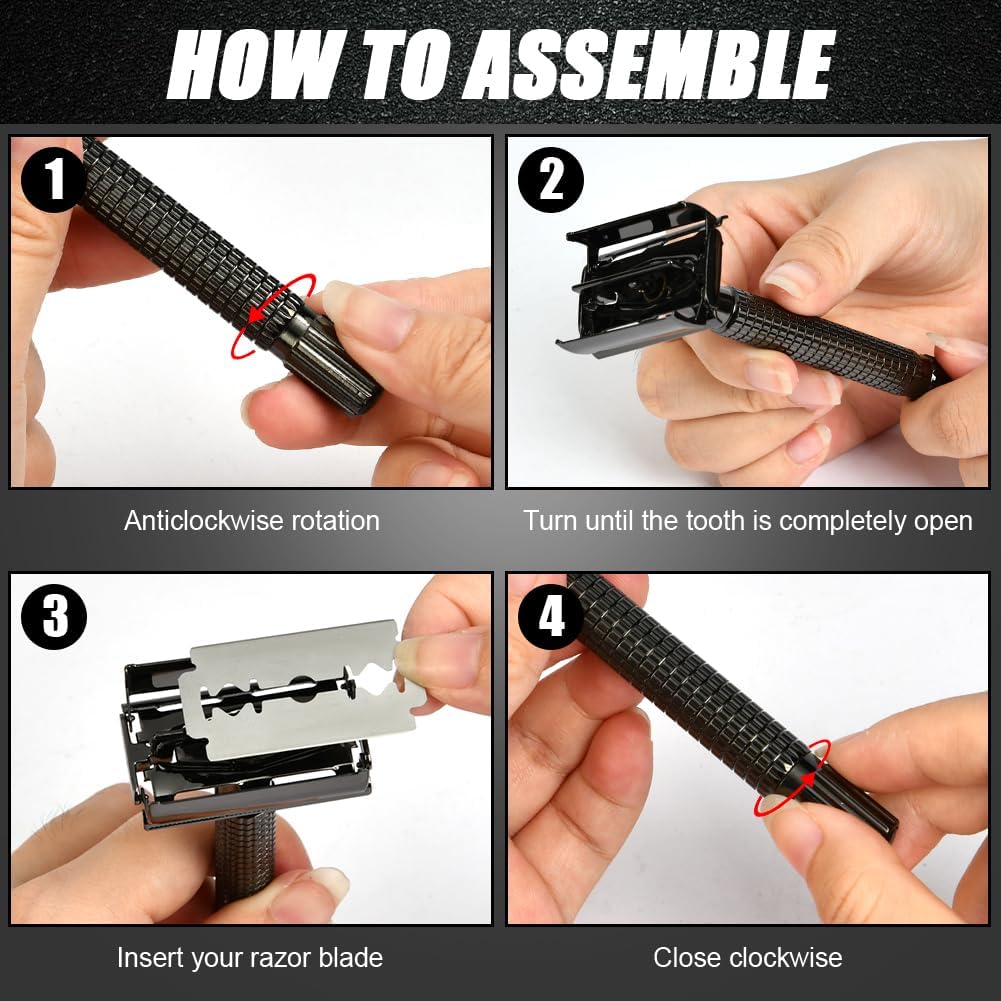 HOW TO ASSEMBLE

1

Anticlockwise rotation

2

Turn until the tooth is completely open

3

Insert your razor blade

4

Close clockwise