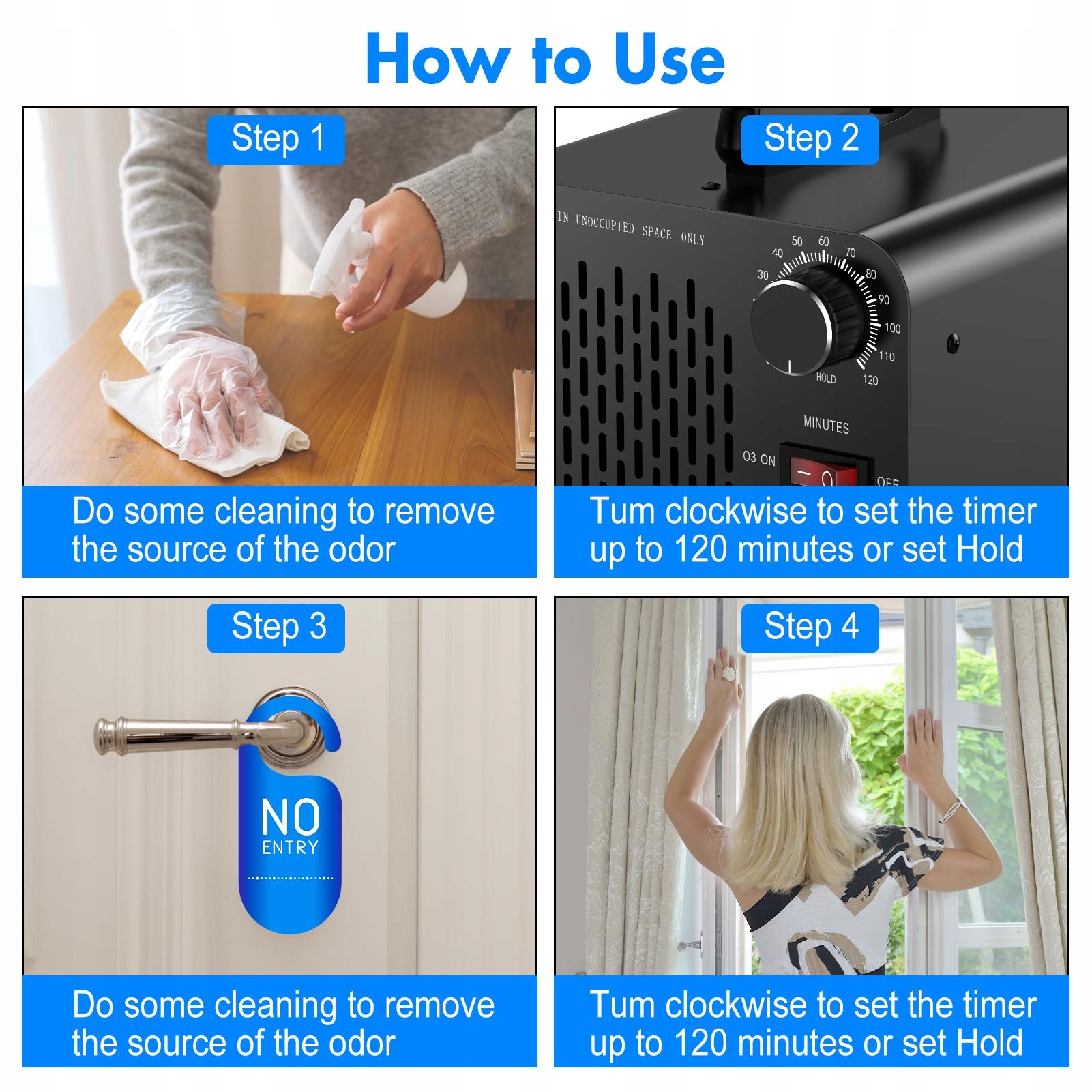 How to Use

Step 1

Do some cleaning to remove the source of the odor

Step 2

IN UNOCCUPIED SPACE ONLY

30 40 50 60 70 80 90 100 110 120 HOLD

MINUTES

O3 ON OFF

Tum clockwise to set the timer up to 120 minutes or set Hold

Step 3

NO ENTRY

Do some cleaning to remove the source of the odor

Step 4

Tum clockwise to set the timer up to 120 minutes or set Hold