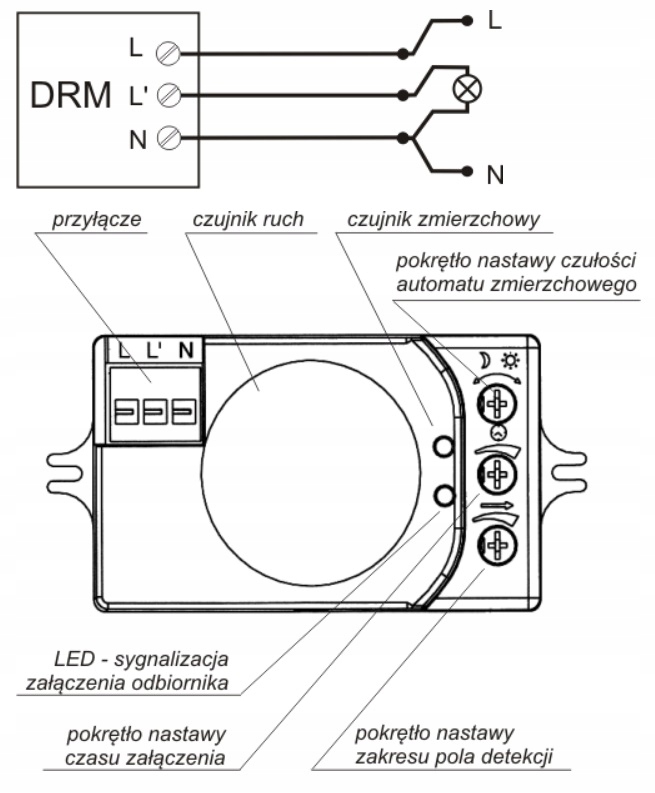 DRM
L
L'
N
L
N

przyłącze
czujnik ruch
czujnik zmierzchowy
pokrętło nastawy czułości automatu zmierzchowego

L L' N

LED - sygnalizacja załączenia odbiornika

pokrętło nastawy czasu załączenia

pokrętło nastawy zakresu pola detekcji