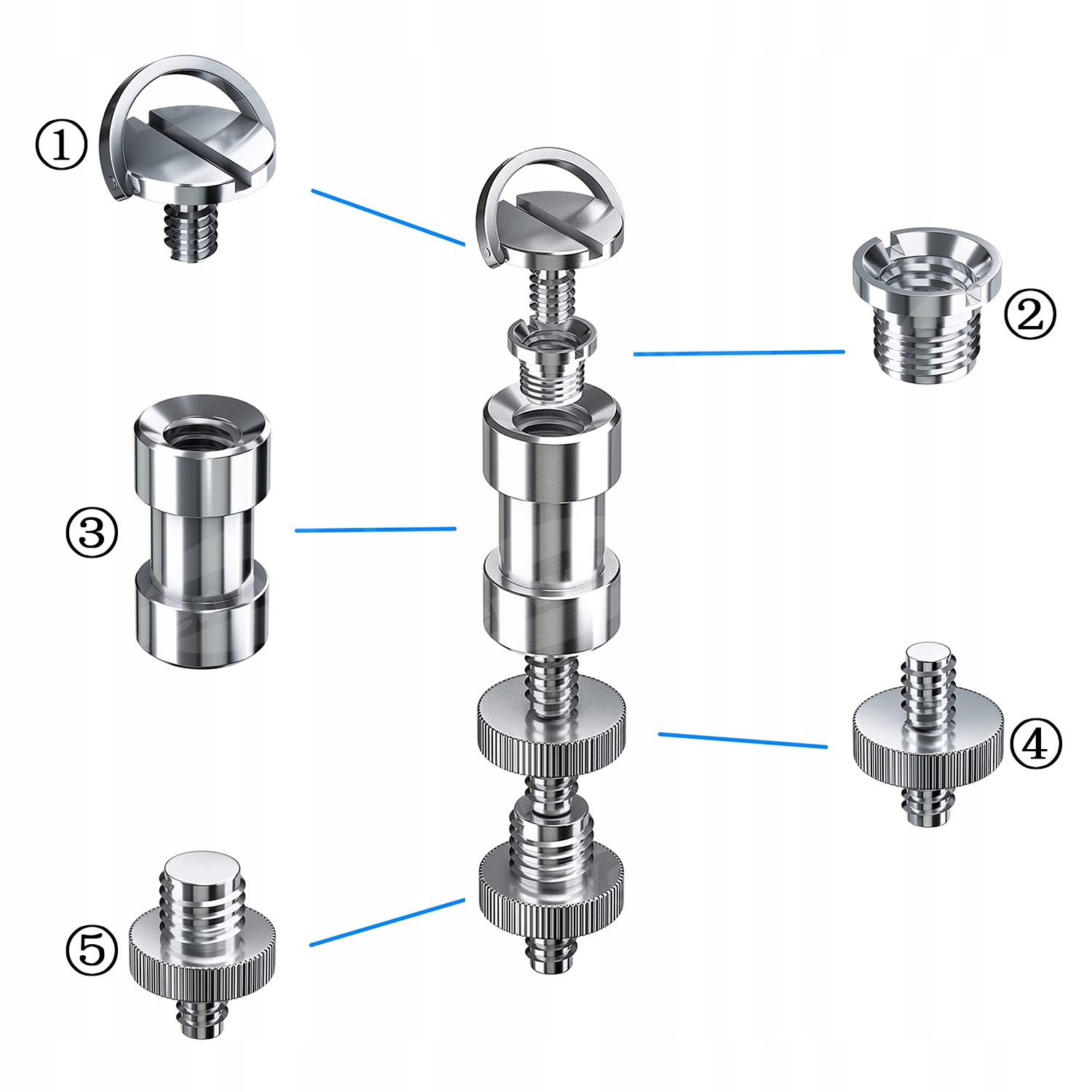 ①

②

③

④

⑤