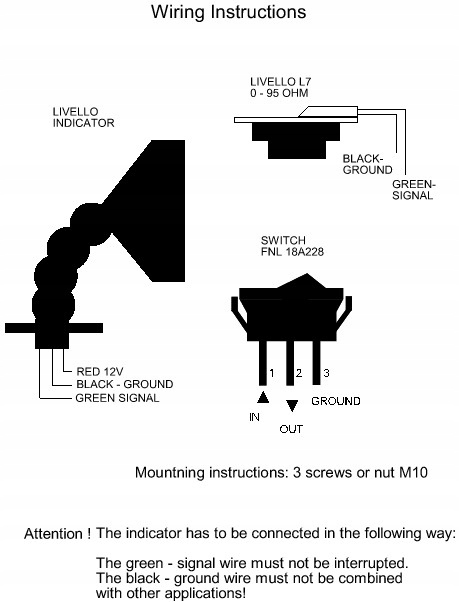 Wiring Instructions

LIVELLO INDICATOR

LIVELLO L7
0 - 95 OHM

BLACK-GROUND

GREEN-SIGNAL

SWITCH
FNL 18A228

RED 12V
BLACK - GROUND
GREEN SIGNAL

1 2 3

IN

OUT

GROUND

Mountning instructions: 3 screws or nut M10

Attention ! The indicator has to be connected in the following way:

The green - signal wire must not be interrupted.
The black - ground wire must not be combined with other applications!