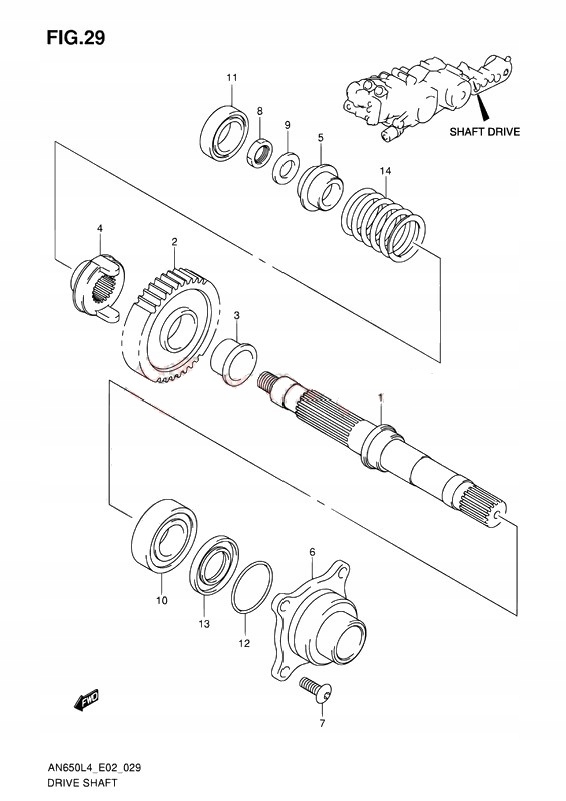 FIG.29

SHAFT DRIVE

11
8
9
5
14
4
2
3
1
6
10
13
12
7

FWD

AN650L4_E02_029
DRIVE SHAFT