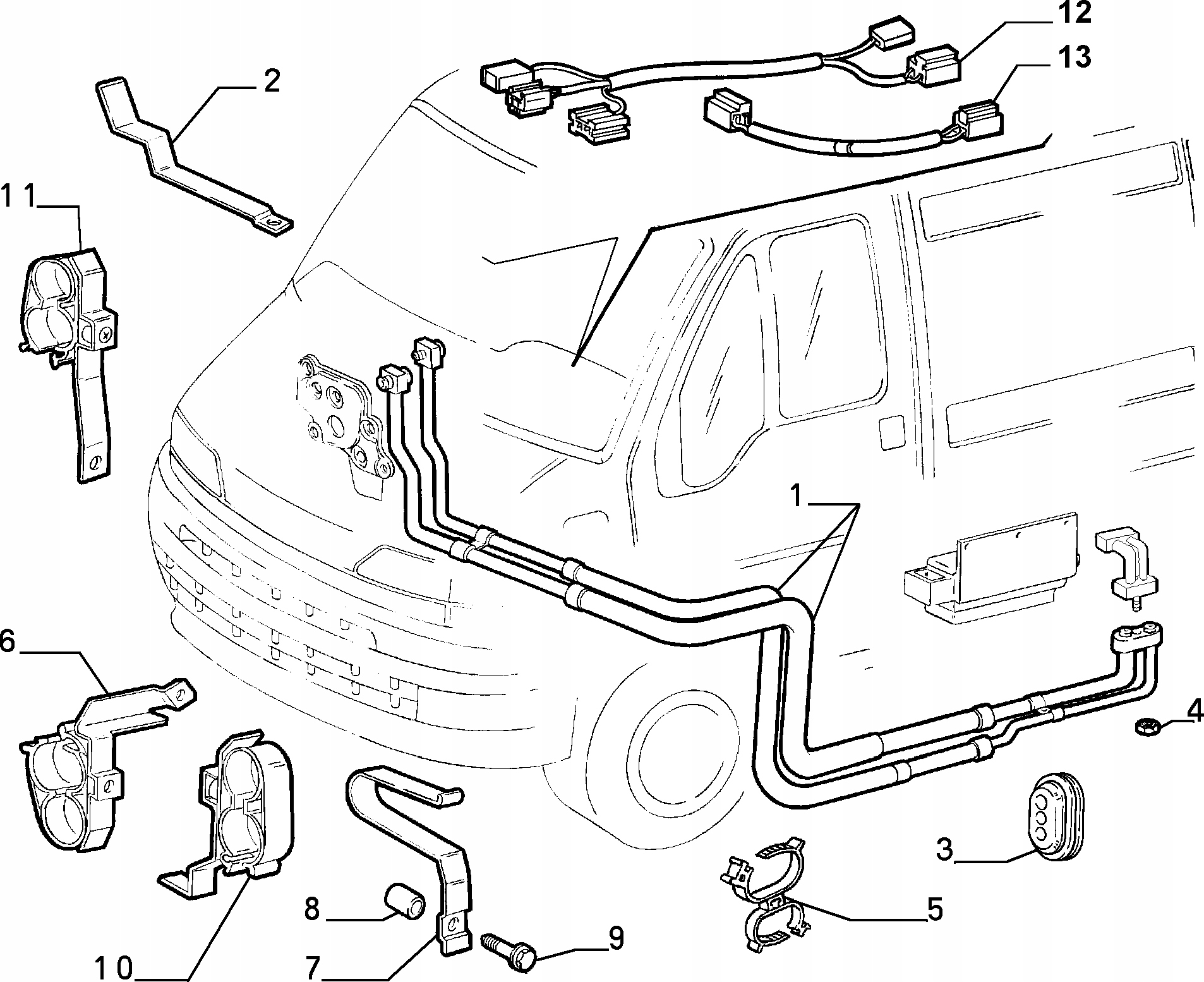 12
13
2
11
1
6
4
3
5
8
9
10
7