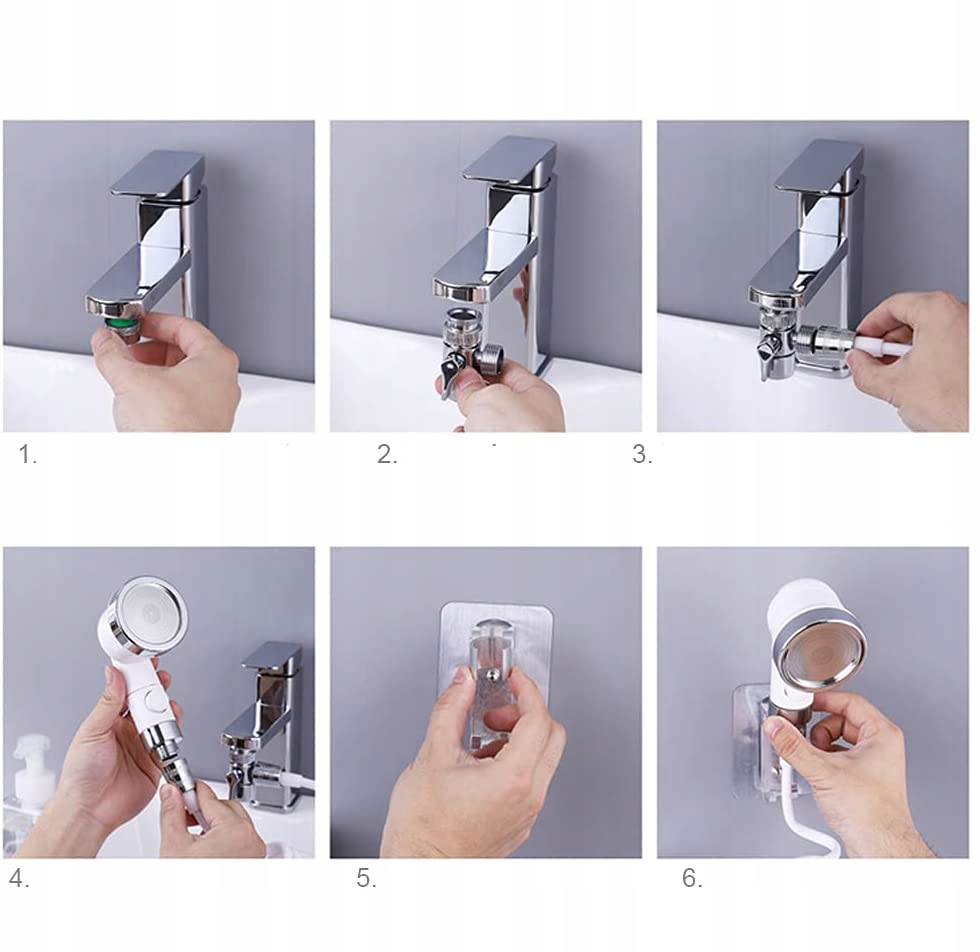 1.

2.

3.

4.

5.

6.