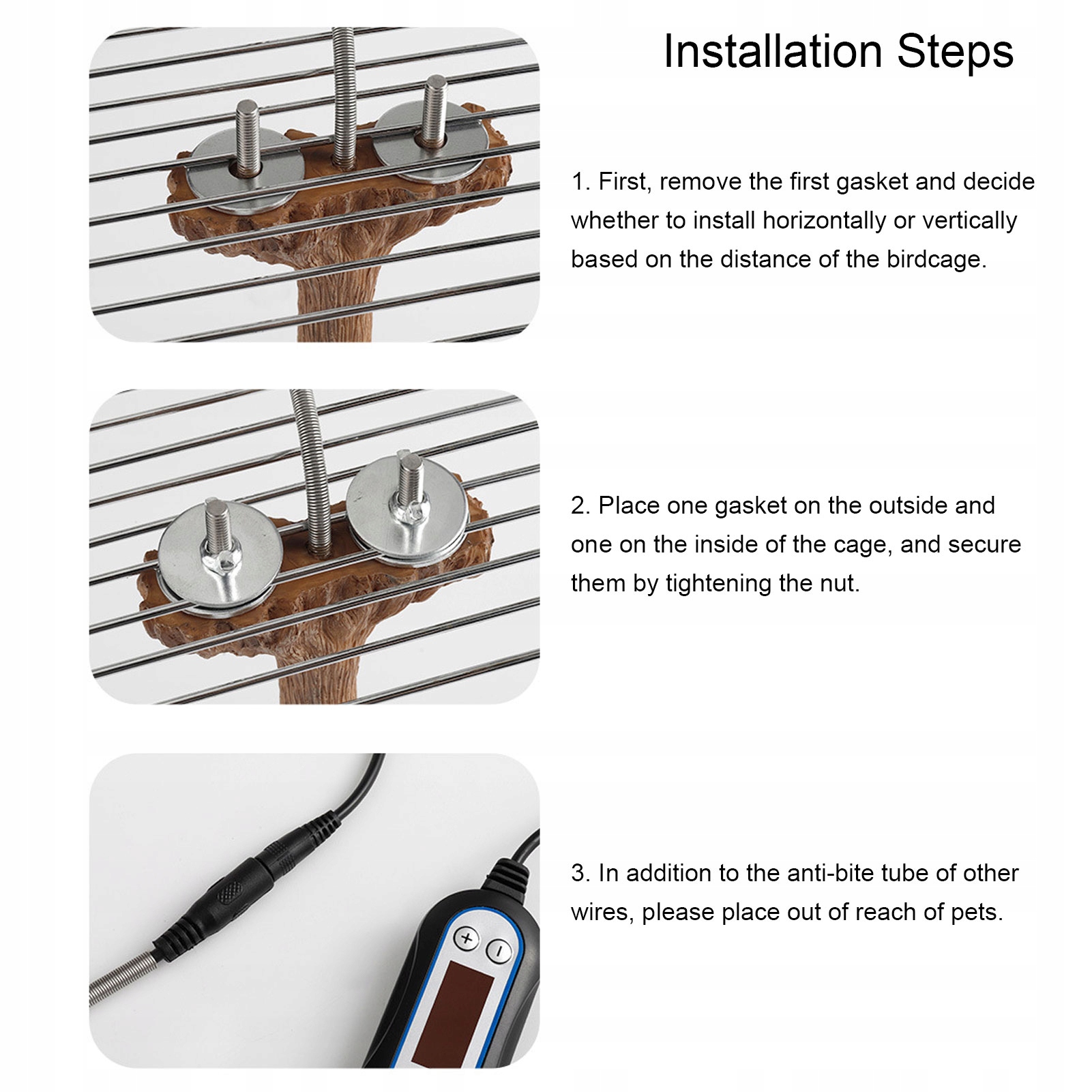 Installation Steps

1. First, remove the first gasket and decide whether to install horizontally or vertically based on the distance of the birdcage.

2. Place one gasket on the outside and one on the inside of the cage, and secure them by tightening the nut.

3. In addition to the anti-bite tube of other wires, please place out of reach of pets.

+

-