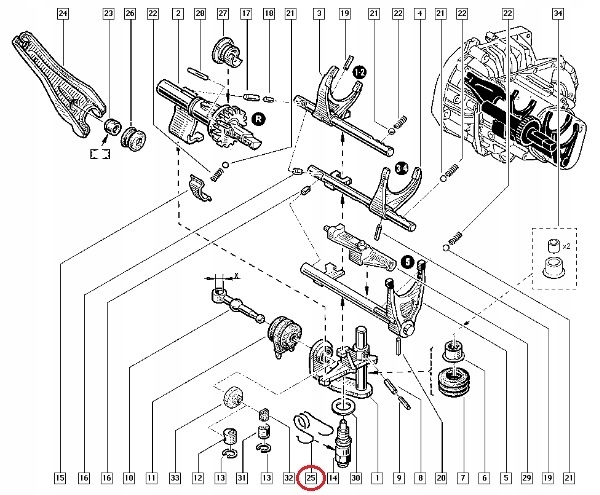 24 23 26 22 2 28 27 17 18 21 3 19 21 22 4 21 22 22 34

1·2

R

3·4

5

x2

X

15 16 16 10 11 33 12 13 31 13 32 25 14 30 1 9 8 20 7 6 5 29 19 21