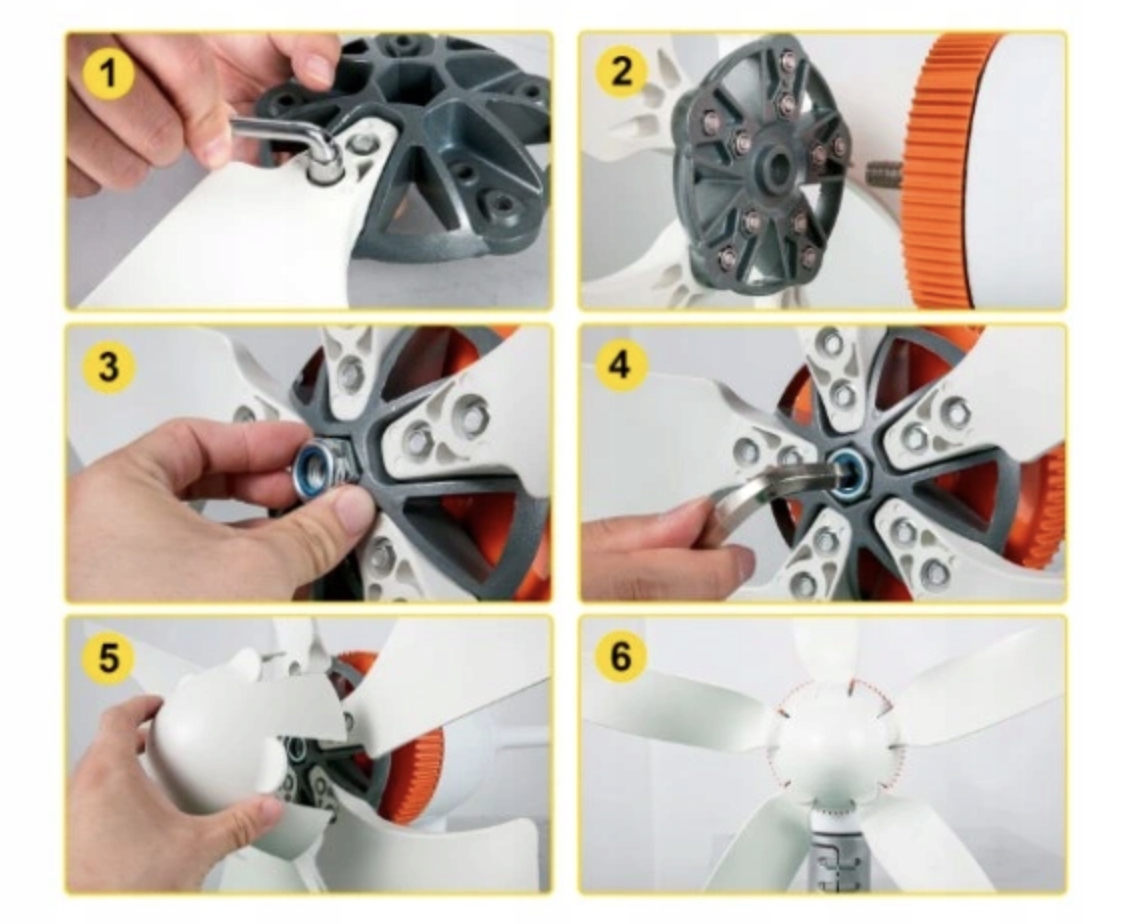 1

2

3

4

5

6