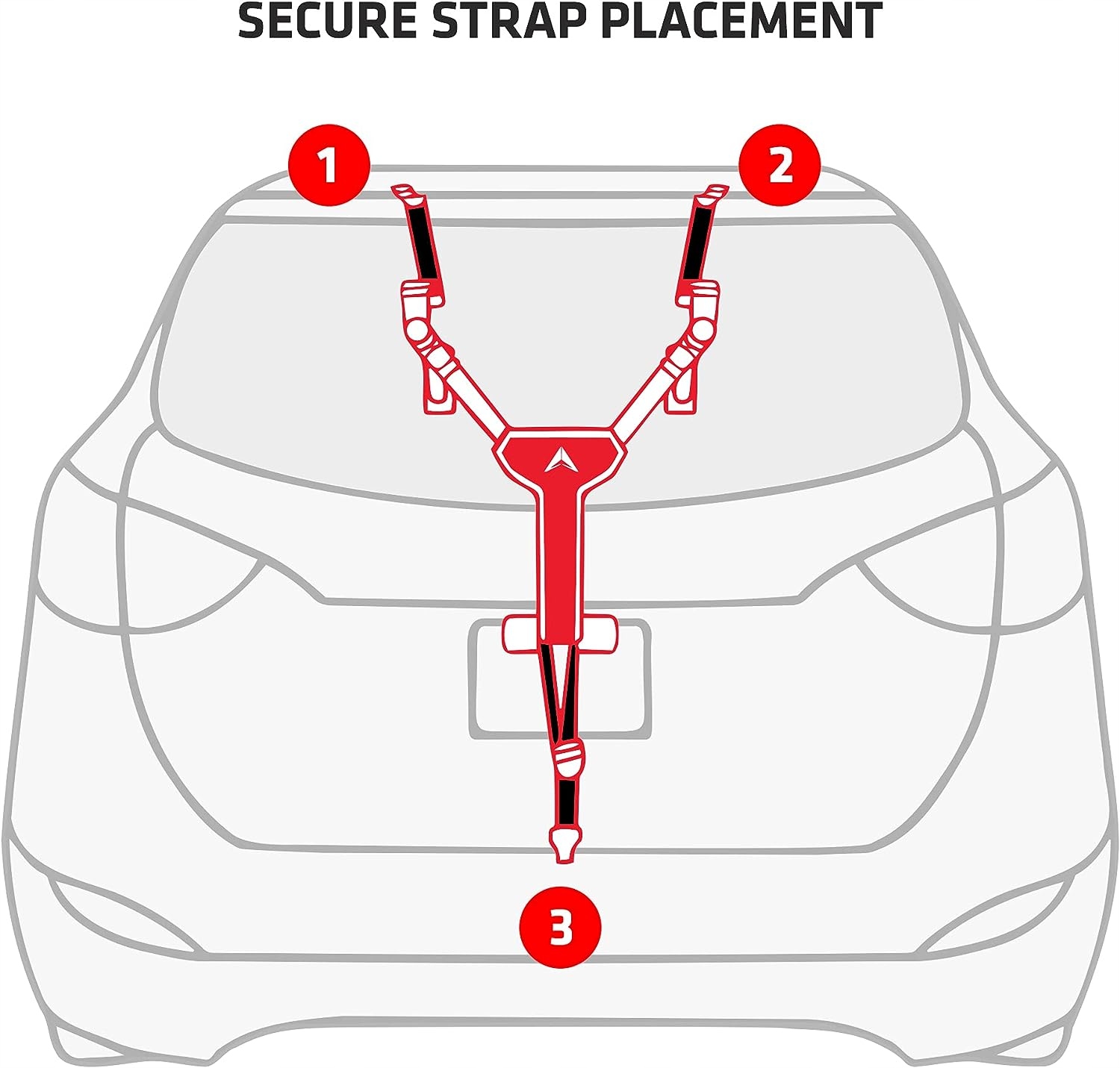 SECURE STRAP PLACEMENT

1

2

3