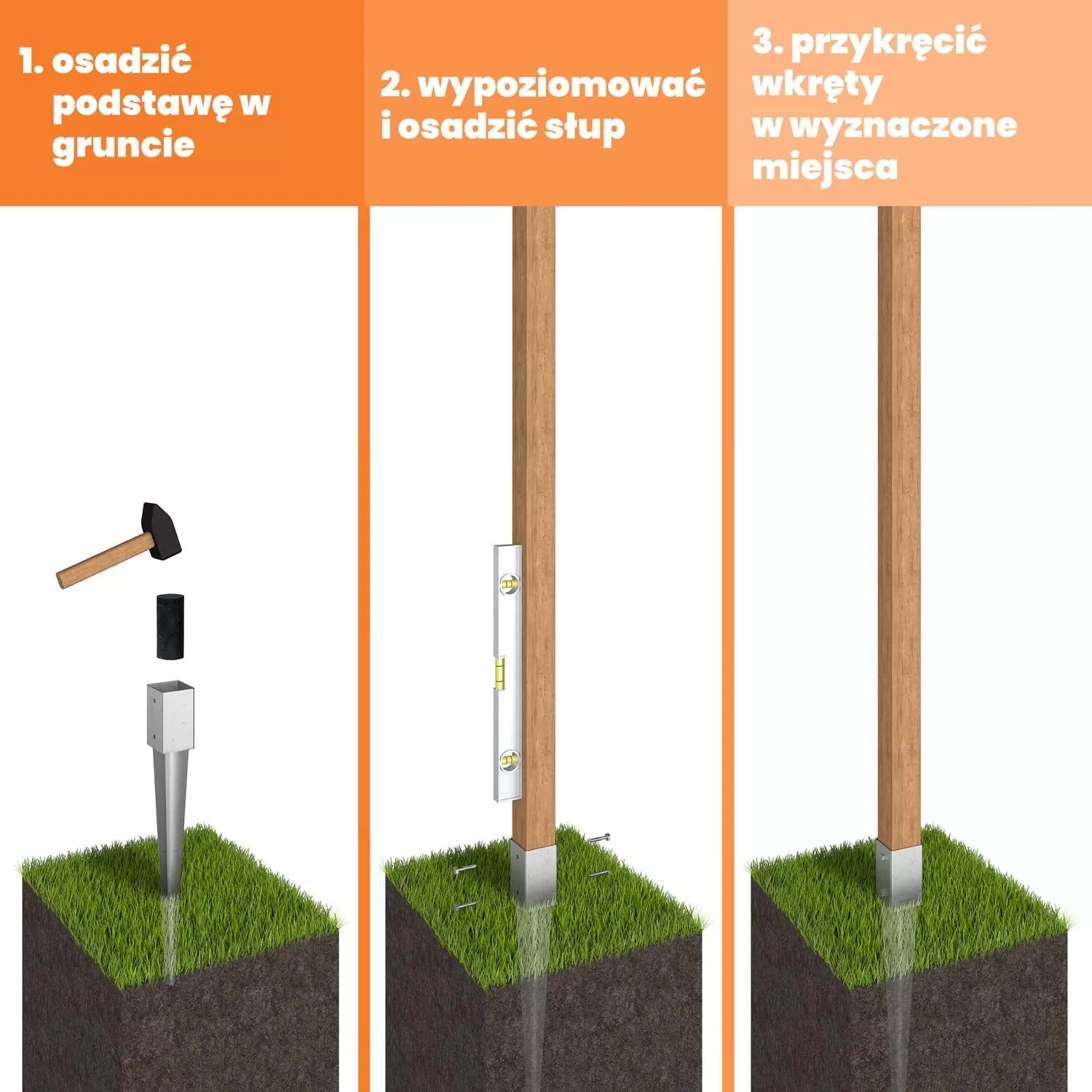 1. osadzić podstawę w gruncie

2. wypoziomować i osadzić słup

3. przykręcić wkręty w wyznaczone miejsca