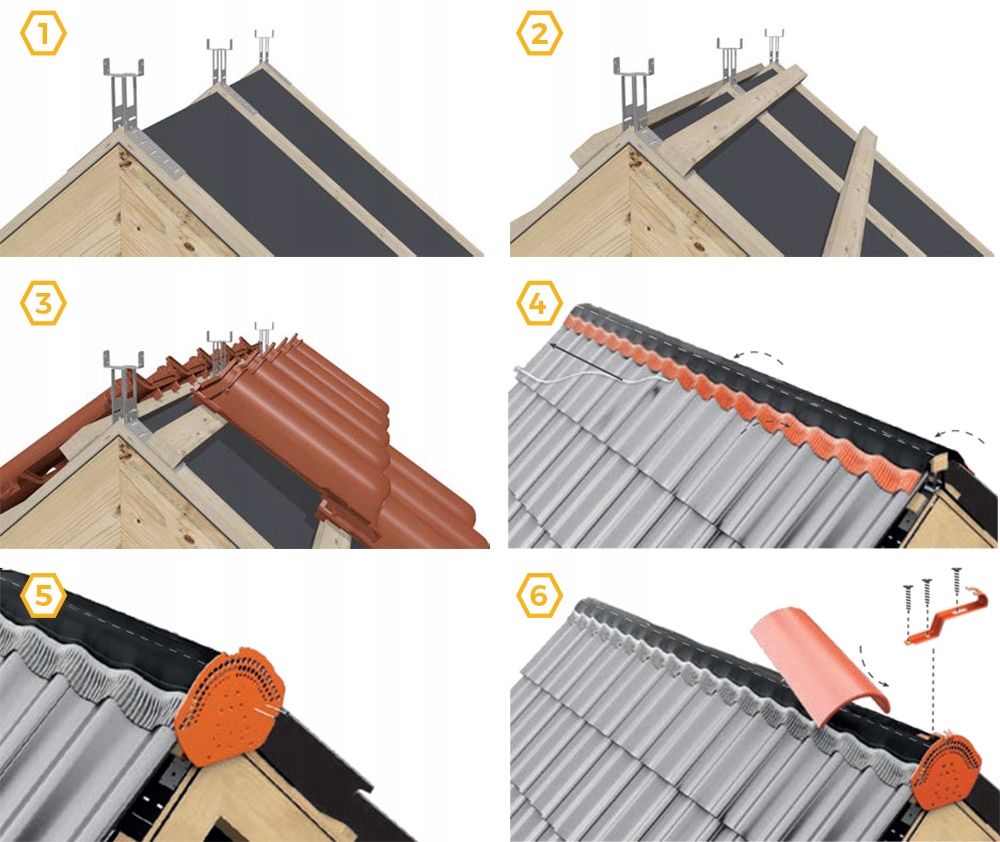 1
2
3
4
5
6