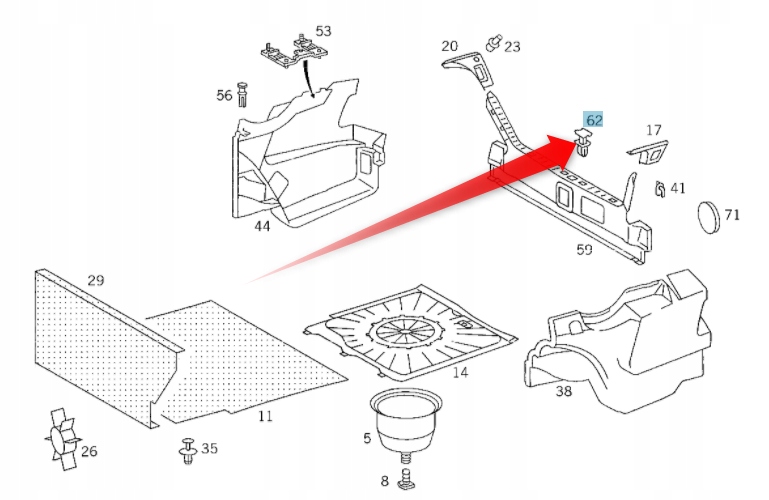 53
20
23
56
62
17
41
71
44
59
29
14
38
11
5
26
35
8