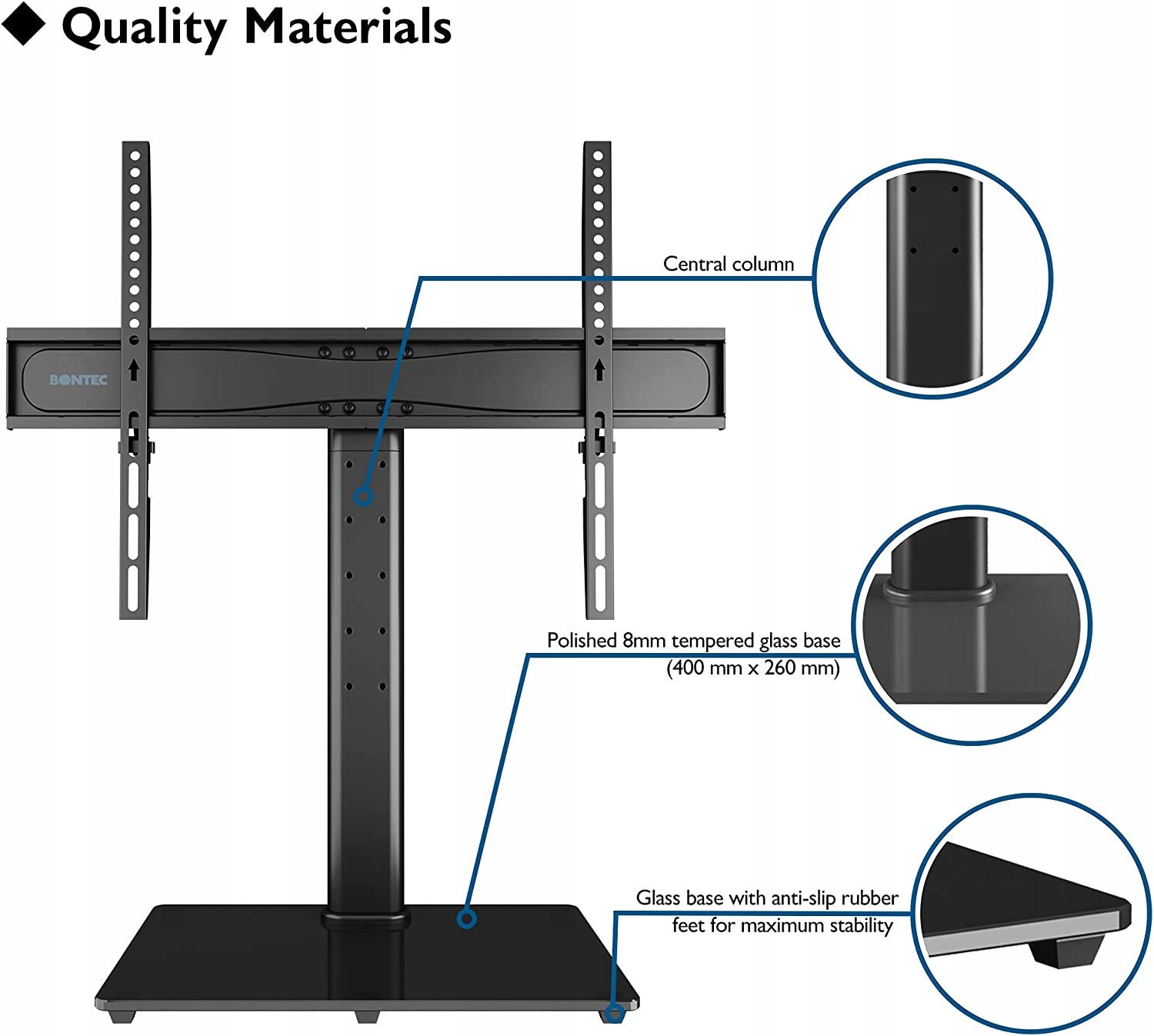 ◆ Quality Materials

BONTEC

Central column

Polished 8mm tempered glass base (400 mm x 260 mm)

Glass base with anti-slip rubber feet for maximum stability