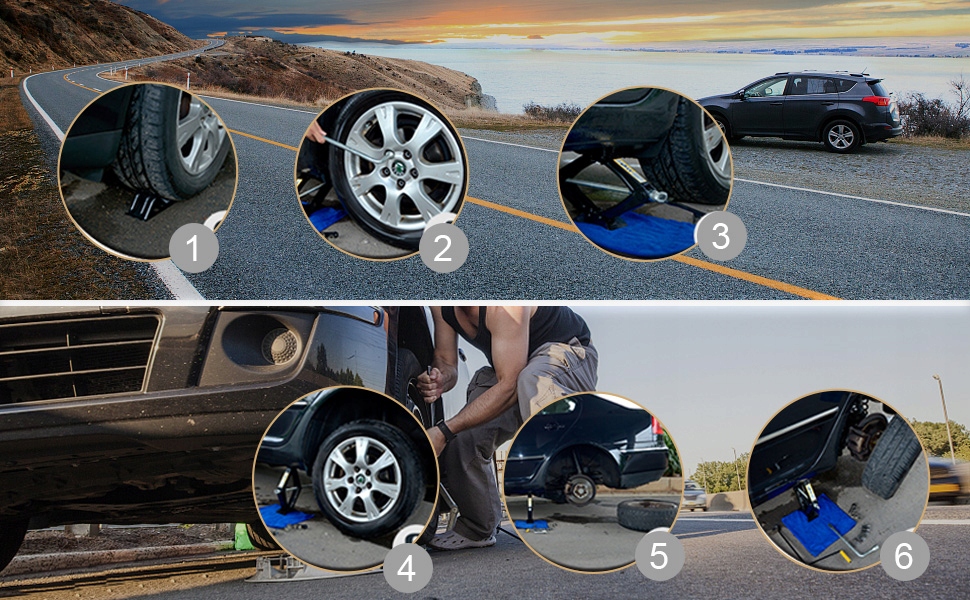 1
2
3
4
5
6