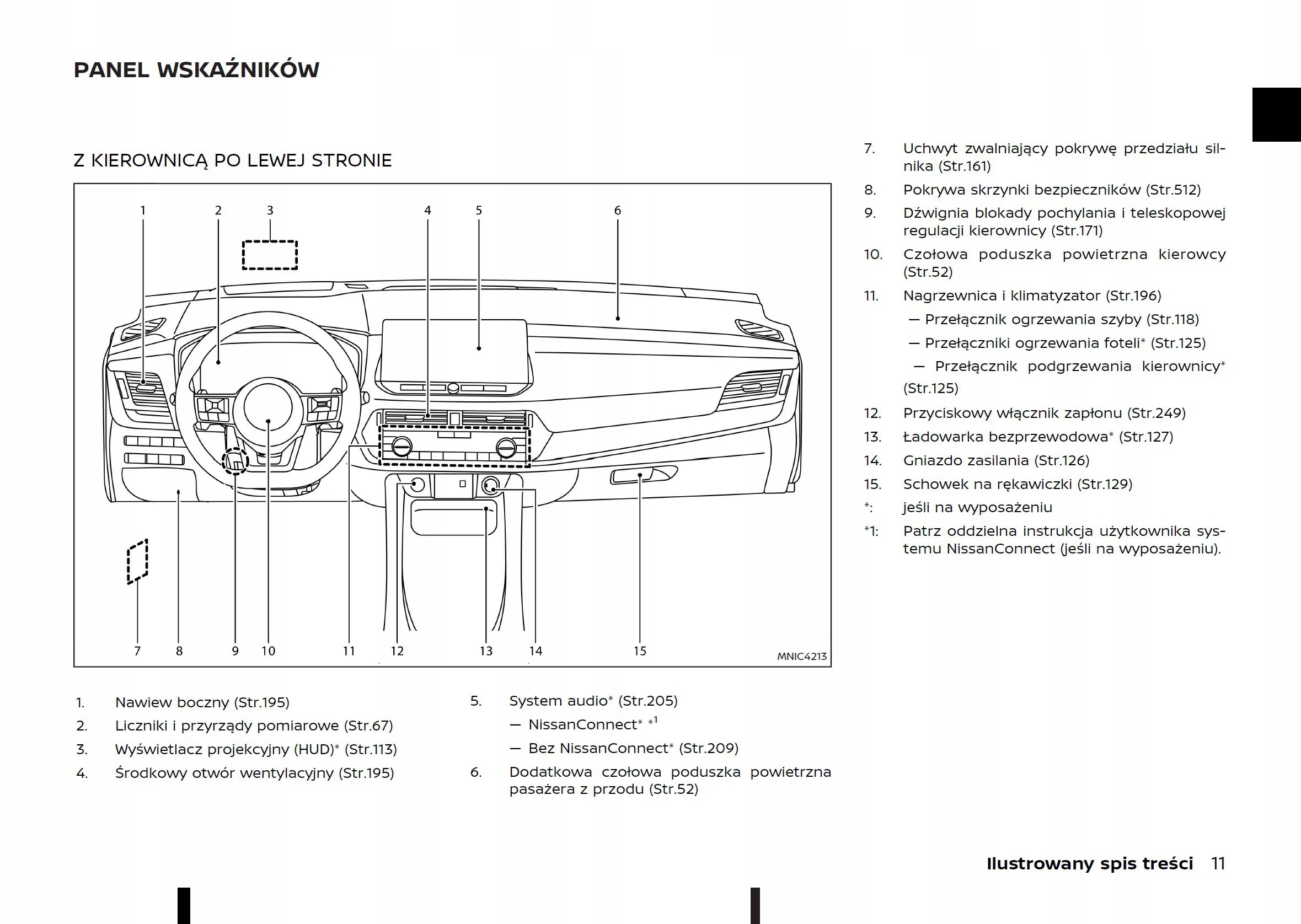 PANEL WSKAŹNIKÓW

Z KIEROWNICĄ PO LEWEJ STRONIE

1 2 3 4 5 6

7 8 9 10 11 12 13 14 15

MNIC4213

1. Nawiew boczny (Str.195)
2. Liczniki i przyrządy pomiarowe (Str.67)
3. Wyświetlacz projekcyjny (HUD)* (Str.113)
4. Środkowy otwór wentylacyjny (Str.195)

5. System audio* (Str.205)
— NissanConnect* *1
— Bez NissanConnect* (Str.209)
6. Dodatkowa czołowa poduszka powietrzna pasażera z przodu (Str.52)

7. Uchwyt zwalniający pokrywę przedziału silnika (Str.161)
8. Pokrywa skrzynki bezpieczników (Str.512)
9. Dźwignia blokady pochylania i teleskopowej regulacji kierownicy (Str.171)
10. Czołowa poduszka powietrzna kierowcy (Str.52)
11. Nagrzewnica i klimatyzator (Str.196)
— Przełącznik ogrzewania szyby (Str.118)
— Przełączniki ogrzewania foteli* (Str.125)
— Przełącznik podgrzewania kierownicy* (Str.125)
12. Przyciskowy włącznik zapłonu (Str.249)
13. Ładowarka bezprzewodowa* (Str.127)
14. Gniazdo zasilania (Str.126)
15. Schowek na rękawiczki (Str.129)
*: jeśli na wyposażeniu
*1: Patrz oddzielna instrukcja użytkownika systemu NissanConnect (jeśli na wyposażeniu).

Ilustrowany spis treści 11